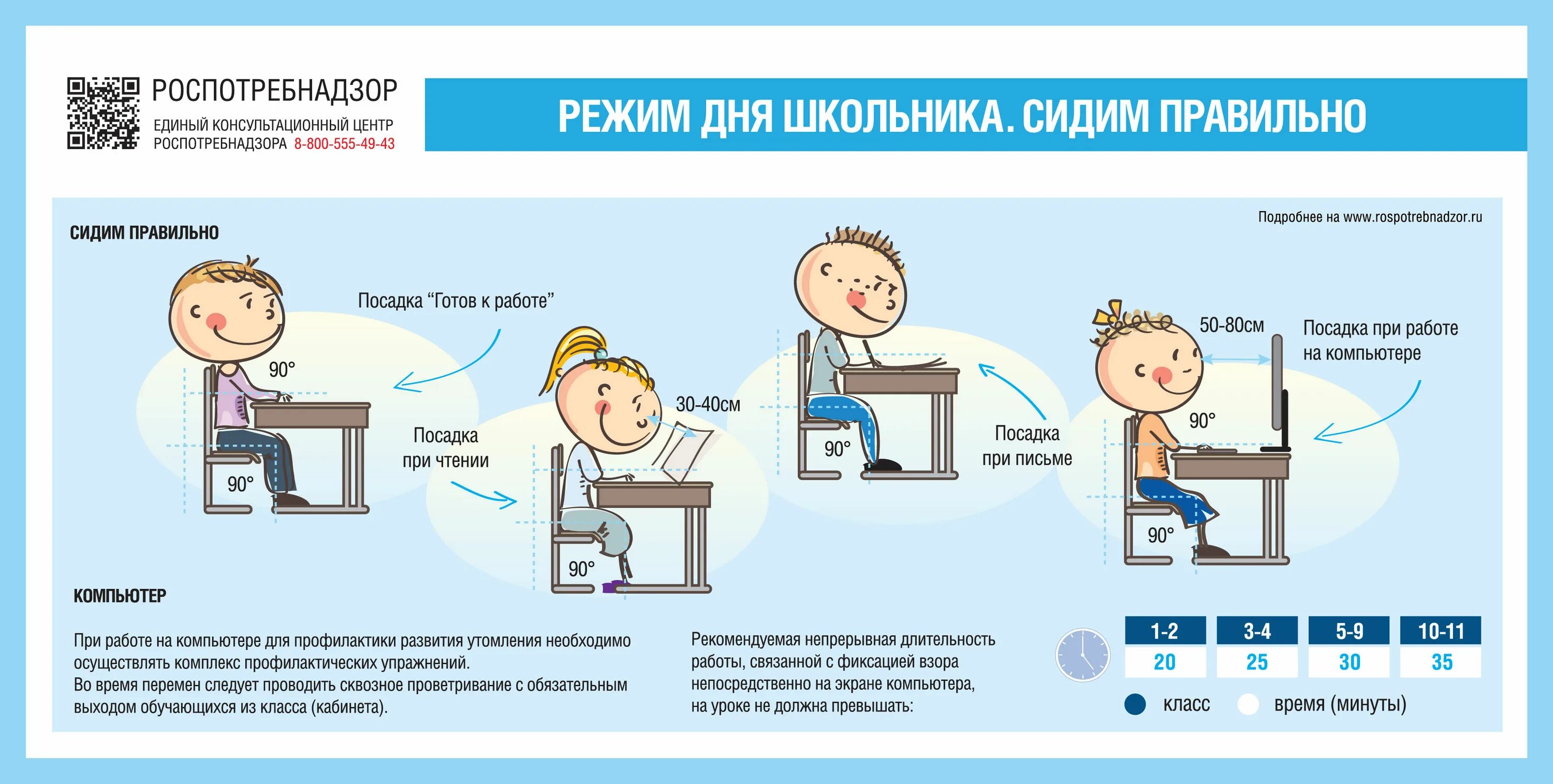 РОСПОТРЕБНАДЗОР
ЕДИНЫЙ КОНСУЛЬТАЦИОННЫЙ ЦЕНТР РОСПОТРЕБНАДЗОРА 8-800-555-49-43

РЕЖИМ ДНЯ ШКОЛЬНИКА. СИДИМ ПРАВИЛЬНО

Подробнее на www.rospotrebnadzor.ru

СИДИМ ПРАВИЛЬНО

Посадка "Готов к работе"

90°

90°

Посадка при чтении

30-40см

90°

90°

Посадка при письме

50-80см

Посадка при работе на компьютере

90°

90°

КОМПЬЮТЕР

При работе на компьютере для профилактики развития утомления необходимо осуществлять комплекс профилактических упражнений.
Во время перемен следует проводить сквозное проветривание с обязательным выходом обучающихся из класса (кабинета).

Рекомендуемая непрерывная длительность работы, связанной с фиксацией взора непосредственно на экране компьютера, на уроке не должна превышать:

| 1-2 | 3-4 | 5-9 | 10-11 |
|---|---|---|---|
| 20 | 25 | 30 | 35 |

класс время (минуты)