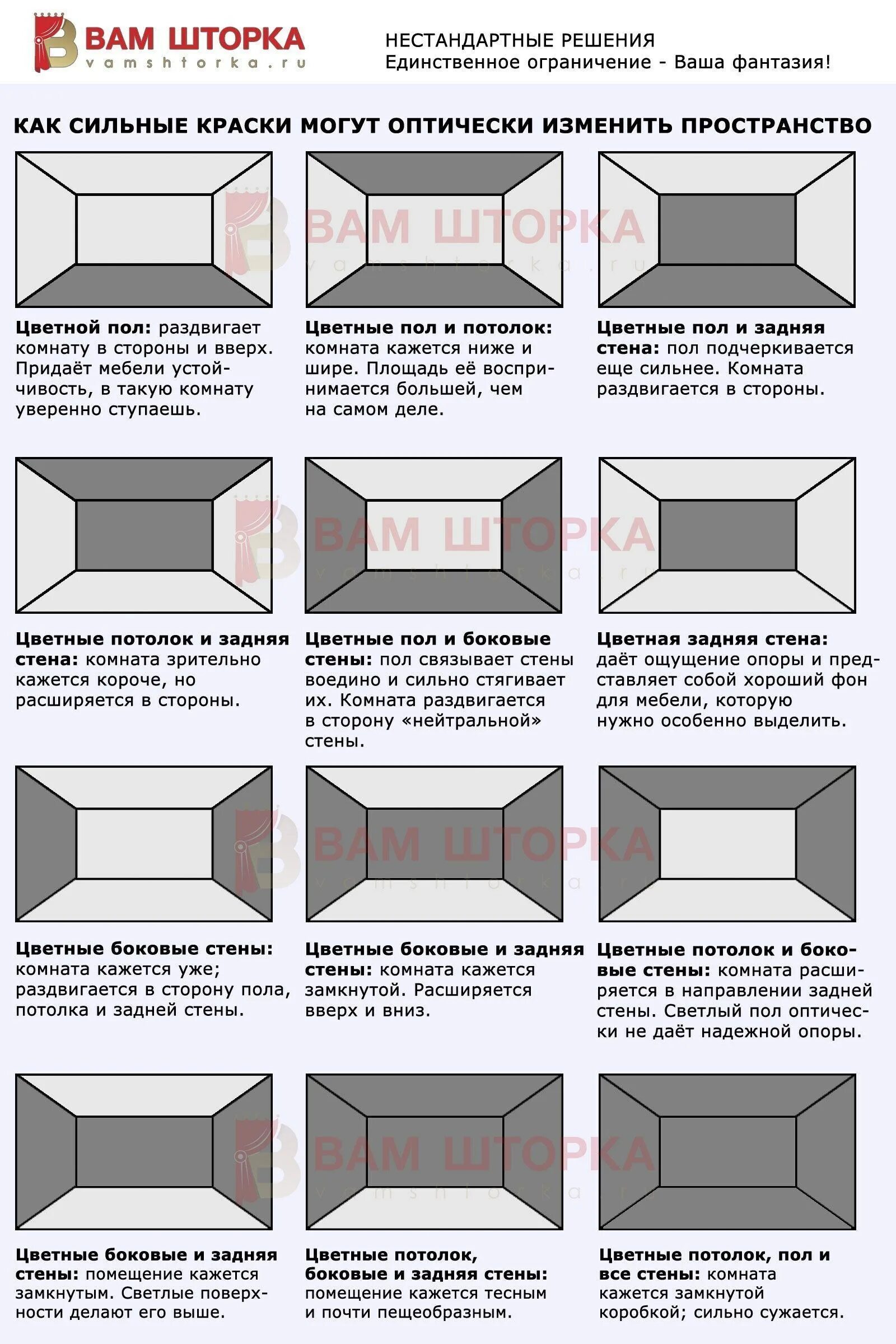 ВАМ ШТОРКА
vamshtorka.ru

НЕСТАНДАРТНЫЕ РЕШЕНИЯ
Единственное ограничение - Ваша фантазия!

КАК СИЛЬНЫЕ КРАСКИ МОГУТ ОПТИЧЕСКИ ИЗМЕНИТЬ ПРОСТРАНСТВО

ВАМ ШТОРКА
vamshtorka.ru

Цветной пол: раздвигает комнату в стороны и вверх. Придаёт мебели устойчивость, в такую комнату уверенно ступаешь.

Цветные пол и потолок: комната кажется ниже и шире. Площадь её воспринимается большей, чем на самом деле.

Цветные пол и задняя стена: пол подчеркивается еще сильнее. Комната раздвигается в стороны.

ВАМ ШТОРКА
vamshtorka.ru

Цветные потолок и задняя стена: комната зрительно кажется короче, но расширяется в стороны.

Цветные пол и боковые стены: пол связывает стены воедино и сильно стягивает их. Комната раздвигается в сторону «нейтральной» стены.

Цветная задняя стена: даёт ощущение опоры и представляет собой хороший фон для мебели, которую нужно особенно выделить.

ВАМ ШТОРКА
vamshtorka.ru

Цветные боковые стены: комната кажется уже; раздвигается в сторону пола, потолка и задней стены.

Цветные боковые и задняя стены: комната кажется замкнутой. Расширяется вверх и вниз.

Цветные потолок и боковые стены: комната расширяется в направлении задней стены. Светлый пол оптически не даёт надежной опоры.

ВАМ ШТОРКА
vamshtorka.ru

Цветные боковые и задняя стены: помещение кажется замкнутым. Светлые поверхности делают его выше.

Цветные потолок, боковые и задняя стены: помещение кажется тесным и почти пещеобразным.

Цветные потолок, пол и все стены: комната кажется замкнутой коробкой; сильно сужается.