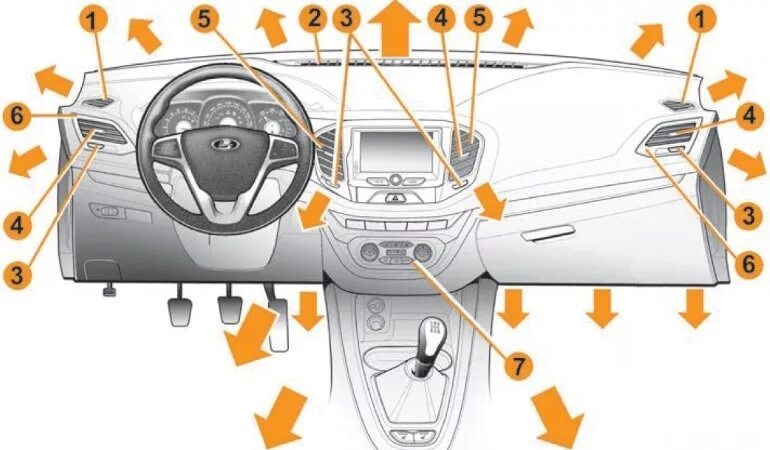 1
5
2
3
4
5
1
6
4
4
3
3
6
7