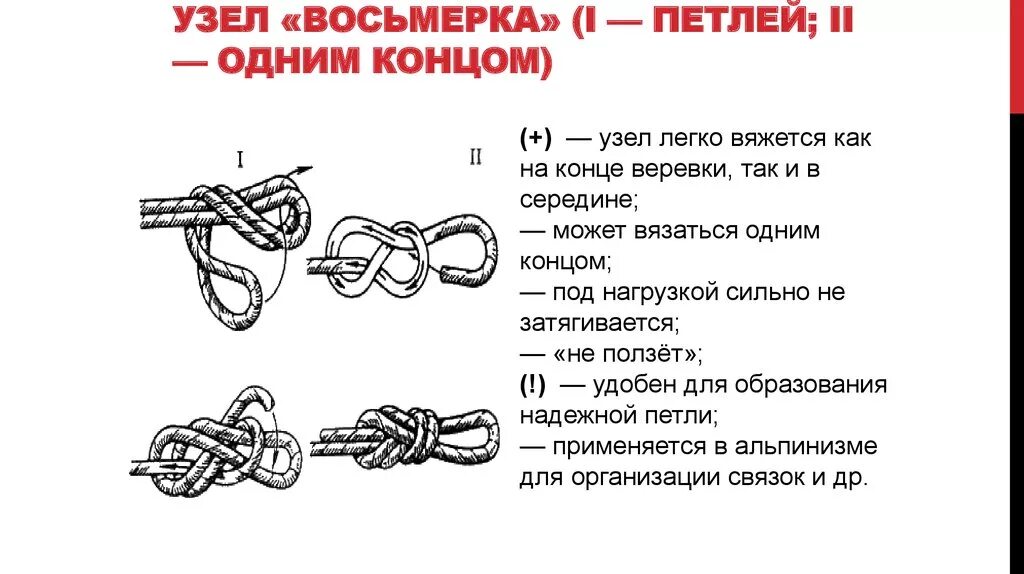 УЗЕЛ «ВОСЬМЕРКА» (I — ПЕТЛЕЙ; II — ОДНИМ КОНЦОМ)

I

II

(+) — узел легко вяжется как на конце веревки, так и в середине;
— может вязаться одним концом;
— под нагрузкой сильно не затягивается;
— «не ползёт»;
(!) — удобен для образования надежной петли;
— применяется в альпинизме для организации связок и др.