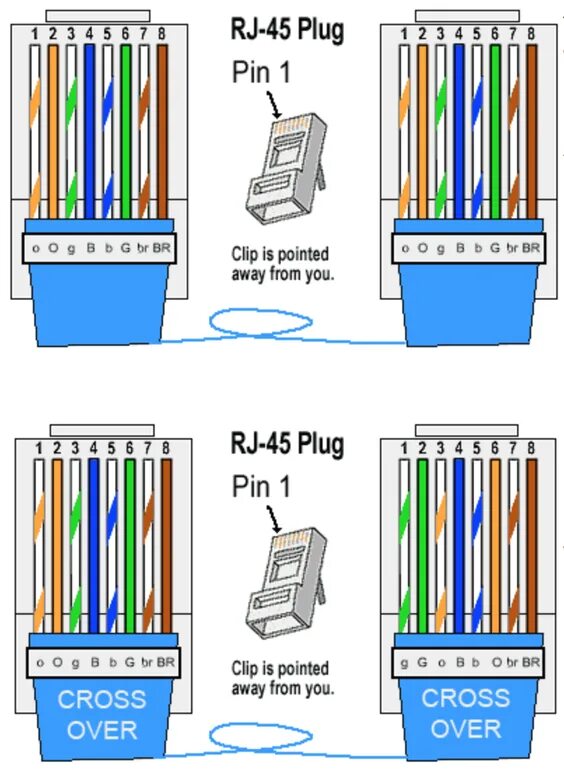 1 2 3 4 5 6 7 8

o O g B b G br BR

RJ-45 Plug

Pin 1

Clip is pointed away from you.

1 2 3 4 5 6 7 8

o O g B b G br BR

1 2 3 4 5 6 7 8

o O g B b G br BR

CROSS OVER

RJ-45 Plug

Pin 1

Clip is pointed away from you.

1 2 3 4 5 6 7 8

g G o B b O br BR

CROSS OVER