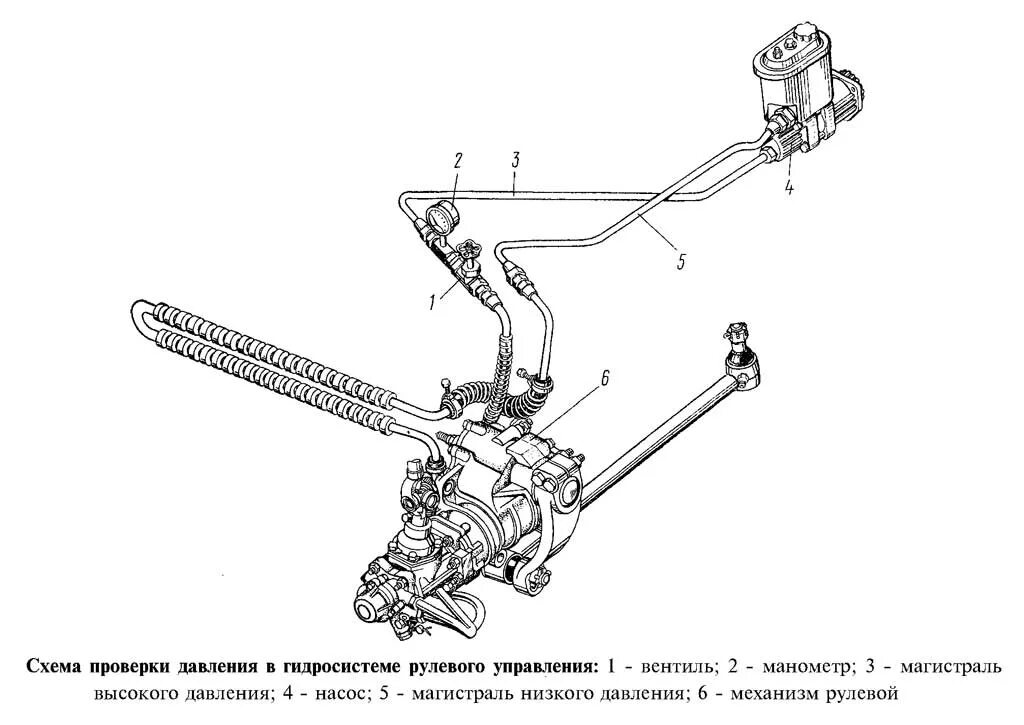 2
3
4
5
1
6

Схема проверки давления в гидросистеме рулевого управления: 1 - вентиль; 2 - манометр; 3 - магистраль высокого давления; 4 - насос; 5 - магистраль низкого давления; 6 - механизм рулевой