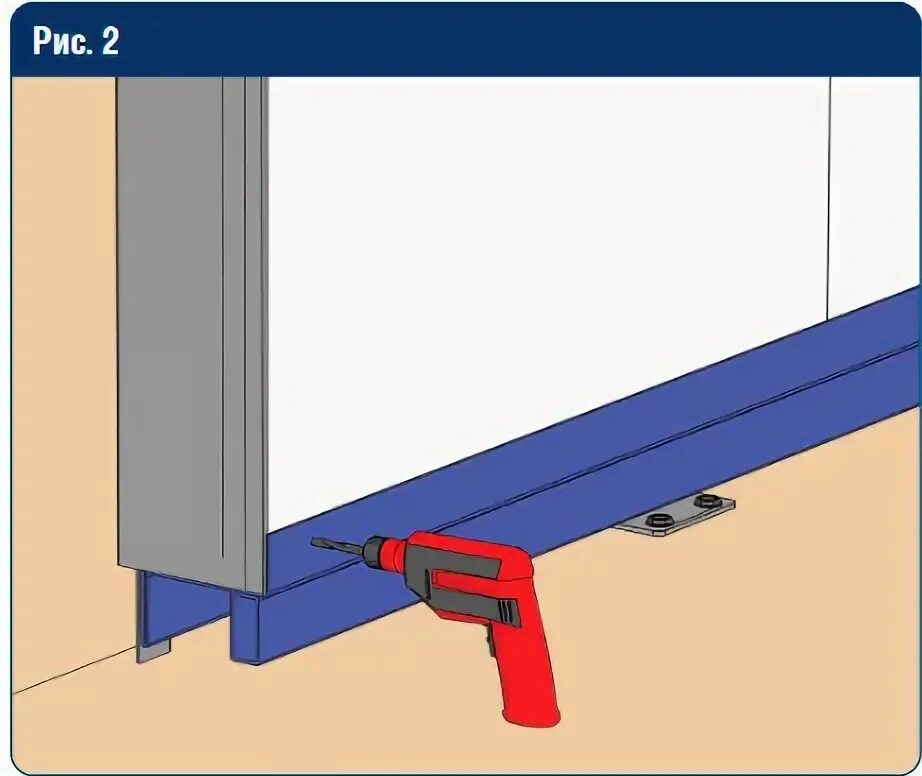 Рис. 2