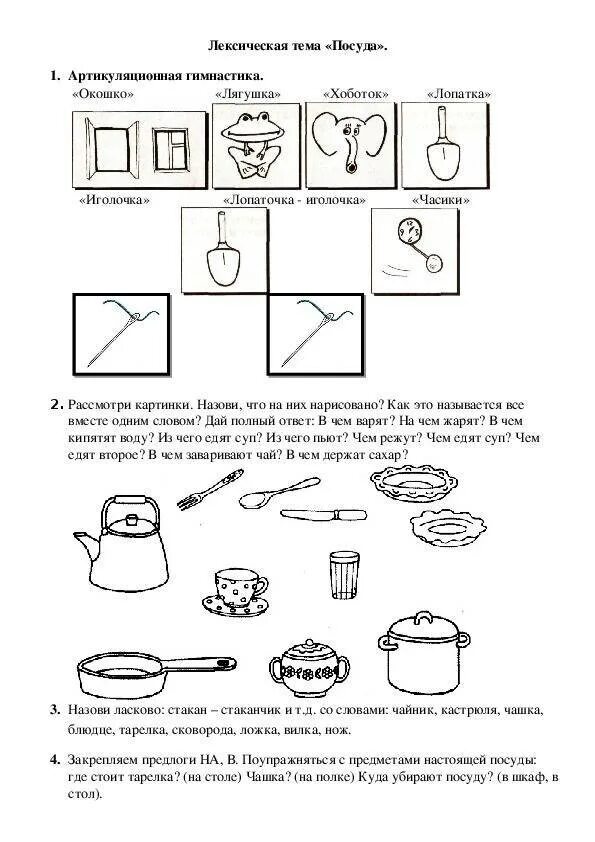 Лексическая тема «Посуда».

1. Артикуляционная гимнастика.

«Окошко» «Лягушка» «Хоботок» «Лопатка»

«Иголочка» «Лопаточка - иголочка» «Часики»

2. Рассмотри картинки. Назови, что на них нарисовано? Как это называется все вместе одним словом? Дай полный ответ: В чем варят? На чем жарят? В чем кипятят воду? Из чего едят суп? Из чего пьют? Чем режут? Чем едят суп? Чем едят второе? В чем заваривают чай? В чем держат сахар?

3. Назови ласково: стакан – стаканчик и т.д. со словами: чайник, кастрюля, чашка, блюдце, тарелка, сковорода, ложка, вилка, нож.

4. Закрепляем предлоги НА, В. Поупражняться с предметами настоящей посуды: где стоит тарелка? (на столе) Чашка? (на полке) Куда убирают посуду? (в шкаф, в стол).