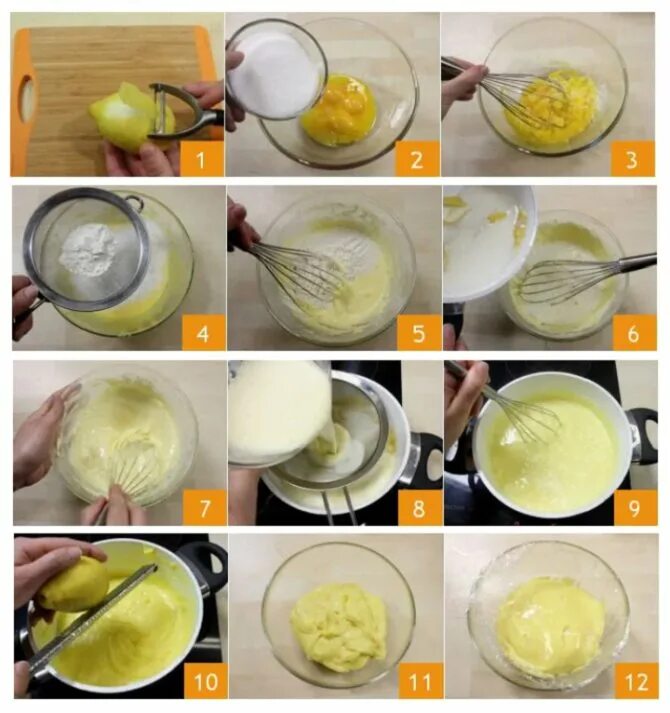 1
2
3
4
5
6
7
8
9
10
11
12