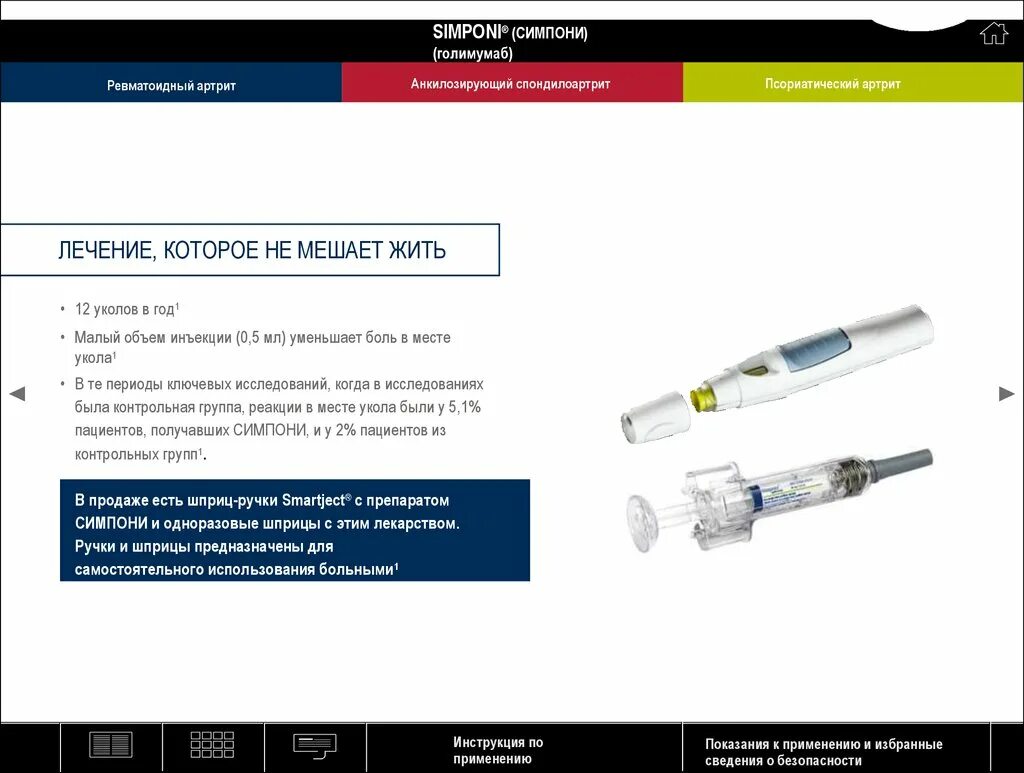 SIMPONI® (СИМПОНИ)
(голимумаб)

Ревматоидный артрит

Анкилозирующий спондилоартрит

Псориатический артрит

ЛЕЧЕНИЕ, КОТОРОЕ НЕ МЕШАЕТ ЖИТЬ

• 12 уколов в год$^1$
• Малый объем инъекции (0,5 мл) уменьшает боль в месте укола$^1$
• В те периоды ключевых исследований, когда в исследованиях была контрольная группа, реакции в месте укола были у 5,1% пациентов, получавших СИМПОНИ, и у 2% пациентов из контрольных групп$^1$.

В продаже есть шприц-ручки Smartject® с препаратом СИМПОНИ и одноразовые шприцы с этим лекарством. Ручки и шприцы предназначены для самостоятельного использования больными$^1$

Инструкция по применению

Показания к применению и избранные сведения о безопасности