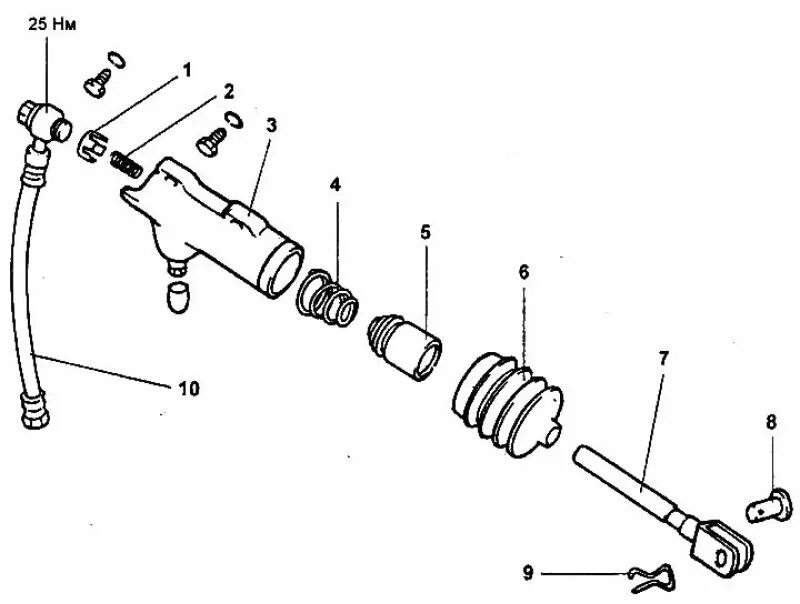 25 Нм
1
2
3
4
5
6
7
8
9
10