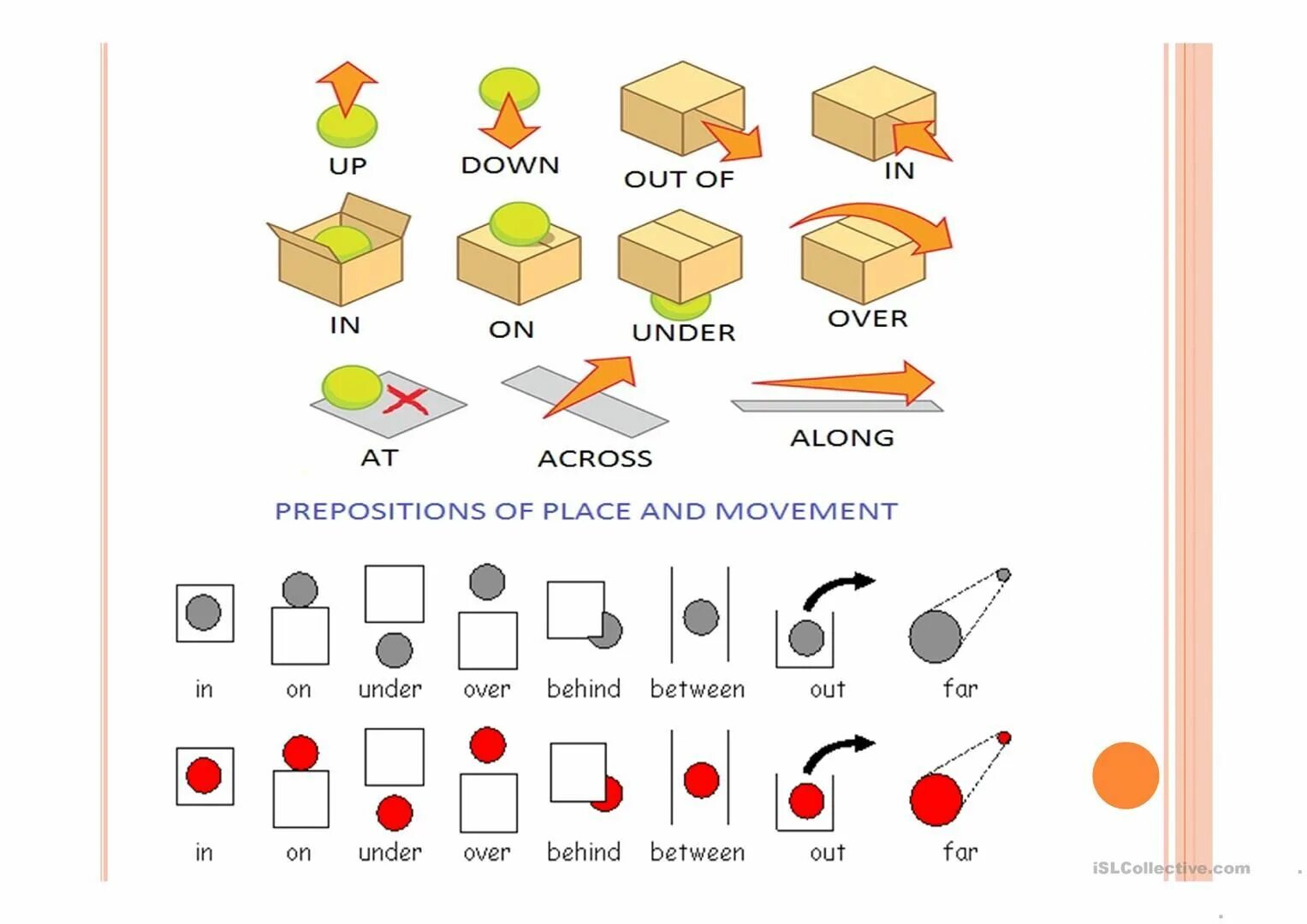 UP DOWN OUT OF IN

IN ON UNDER OVER

AT ACROSS ALONG

PREPOSITIONS OF PLACE AND MOVEMENT

in on under over behind between out far

in on under over behind between out far

iSLCollective.com