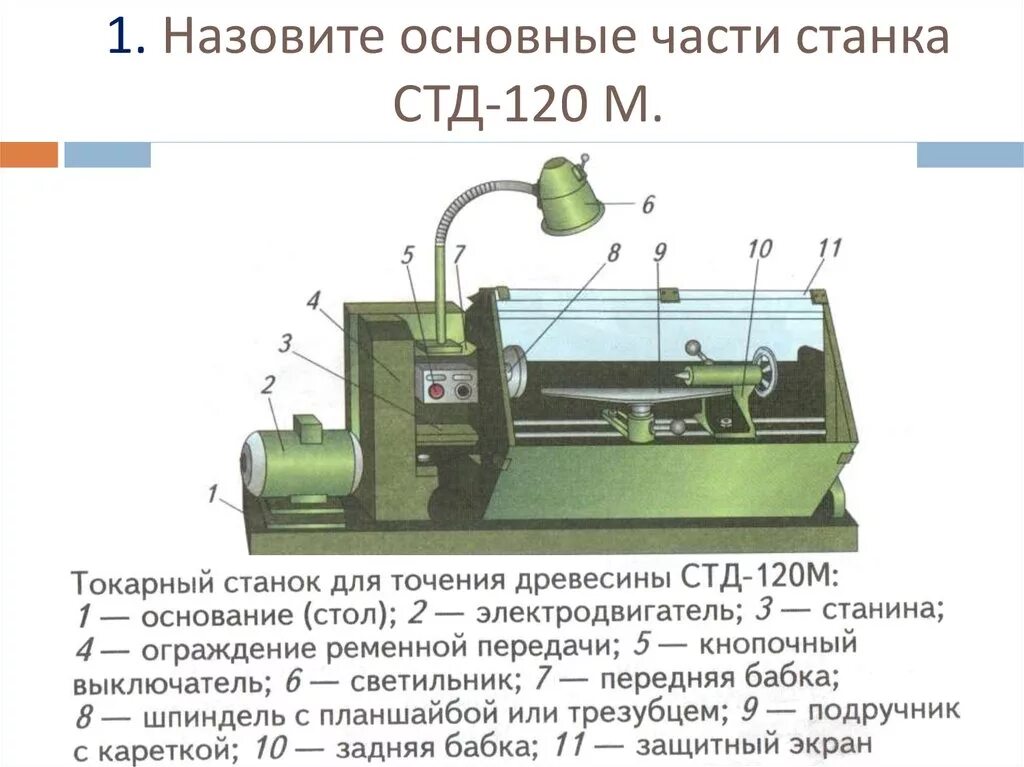 1. Назовите основные части станка СТД-120 М.

6
5
7
8
9
10
11
4
3
2
1

Токарный станок для точения древесины СТД-120М: 1 — основание (стол); 2 — электродвигатель; 3 — станина; 4 — ограждение ременной передачи; 5 — кнопочный выключатель; 6 — светильник; 7 — передняя бабка; 8 — шпиндель с планшайбой или трезубцем; 9 — подручник с кареткой; 10 — задняя бабка; 11 — защитный экран