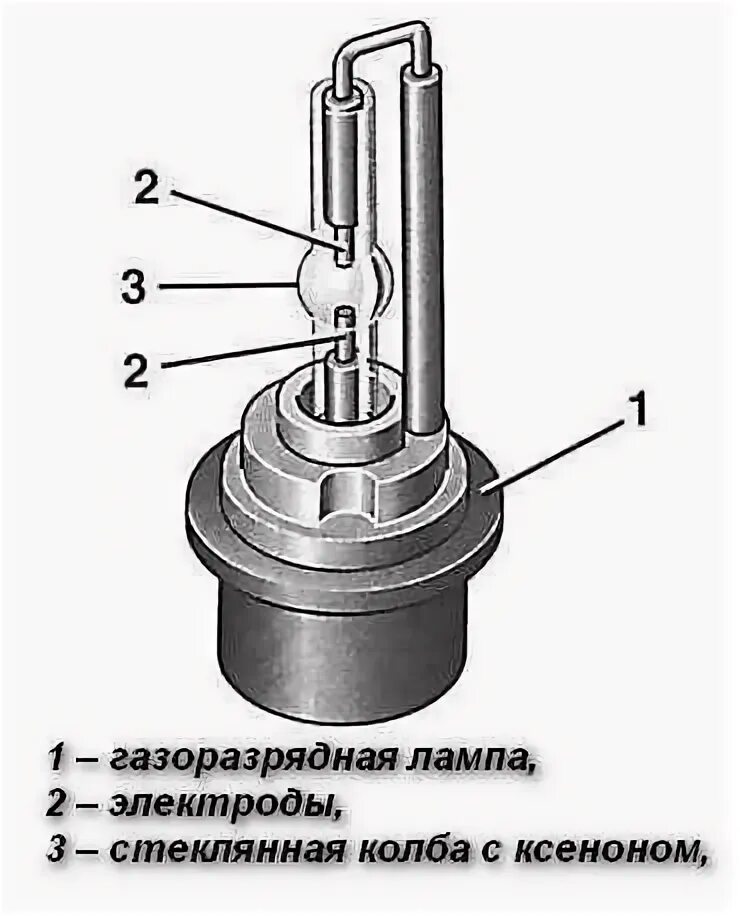 2
3
2
1

1 – газоразрядная лампа,
2 – электроды,
3 – стеклянная колба с ксеноном,