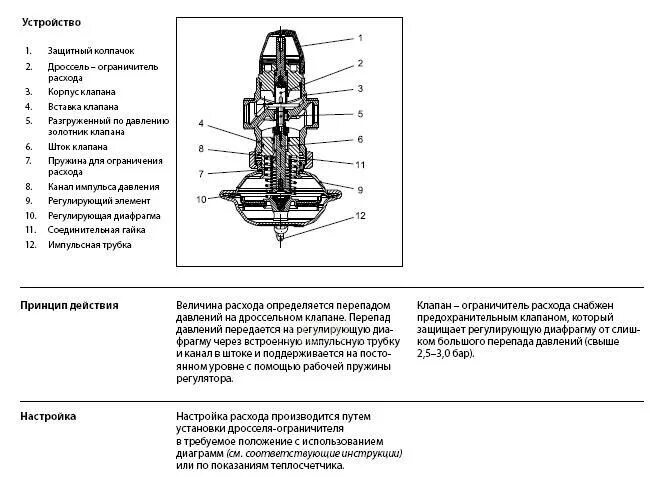 Устройство

1. Защитный колпачок
2. Дроссель – ограничитель расхода
3. Корпус клапана
4. Вставка клапана
5. Разгруженный по давлению золотник клапана
6. Шток клапана
7. Пружина для ограничения расхода
8. Канал импульса давления
9. Регулирующий элемент
10. Регулирующая диафрагма
11. Соединительная гайка
12. Импульсная трубка

1
2
3
5
4
6
8
11
7
9
10
12

Принцип действия

Величина расхода определяется перепадом давлений на дроссельном клапане. Перепад давлений передается на регулирующую диафрагму через встроенную импульсную трубку и канал в штоке и поддерживается на постоянном уровне с помощью рабочей пружины регулятора.

Клапан – ограничитель расхода снабжен предохранительным клапаном, который защищает регулирующую диафрагму от слишком большого перепада давлений (свыше 2,5–3,0 бар).

Настройка

Настройка расхода производится путем установки дросселя-ограничителя в требуемое положение с использованием диаграмм (см. соответствующие инструкции) или по показаниям теплосчетчика.