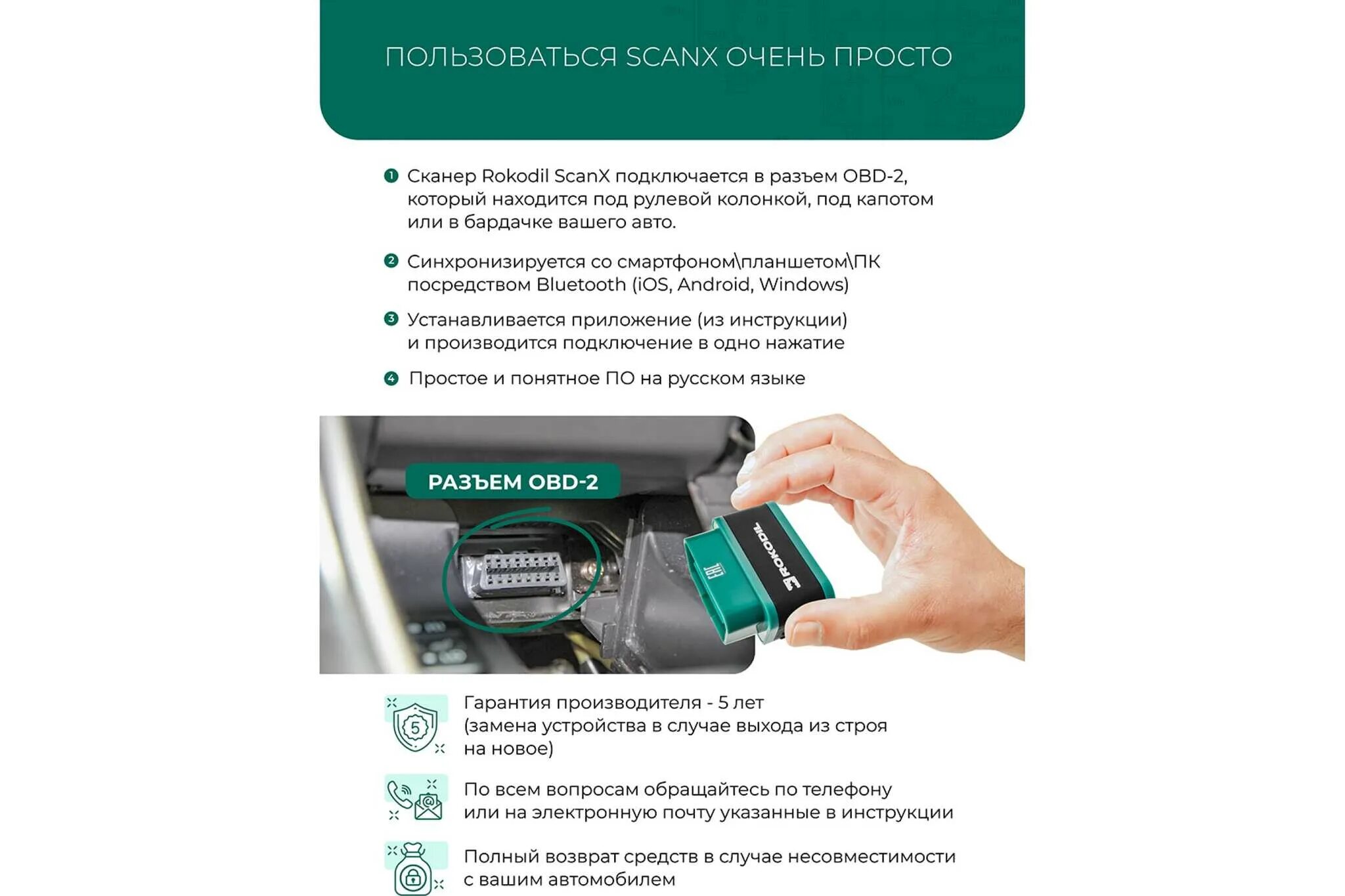 ПОЛЬЗОВАТЬСЯ SCANX ОЧЕНЬ ПРОСТО

1 Сканер Rokodil ScanX подключается в разъем OBD-2, который находится под рулевой колонкой, под капотом или в бардачке вашего авто.

2 Синхронизируется со смартфоном\планшетом\ПК посредством Bluetooth (iOS, Android, Windows)

3 Устанавливается приложение (из инструкции) и производится подключение в одно нажатие

4 Простое и понятное ПО на русском языке

РАЗЪЕМ OBD-2

ROKODIL

EAC

5

Гарантия производителя - 5 лет (замена устройства в случае выхода из строя на новое)

По всем вопросам обращайтесь по телефону или на электронную почту указанные в инструкции

Полный возврат средств в случае несовместимости с вашим автомобилем