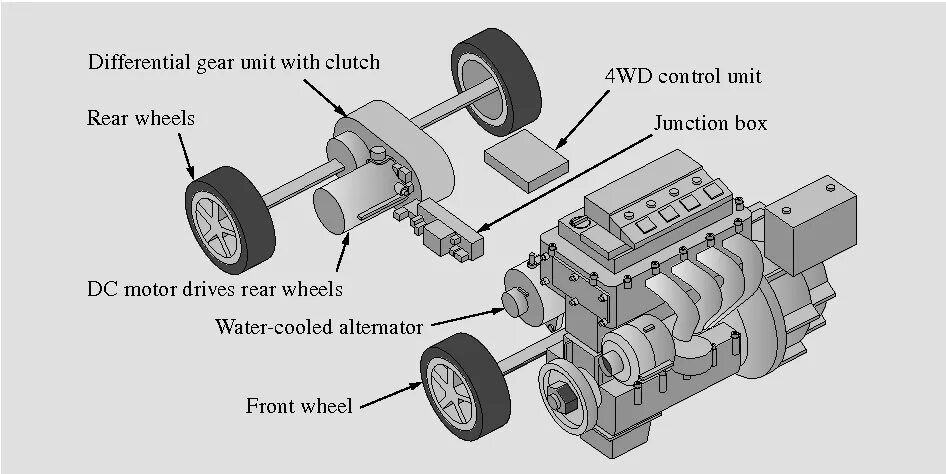 Differential gear unit with clutch

4WD control unit

Rear wheels

Junction box

DC motor drives rear wheels

Water-cooled alternator

Front wheel