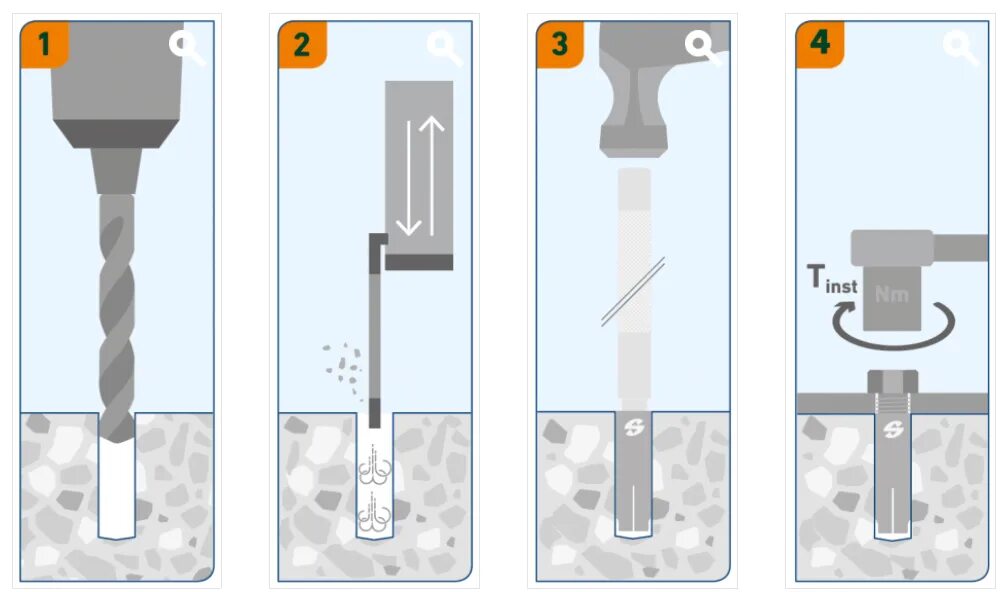 1

2

3

4

$T_{inst}$

Nm