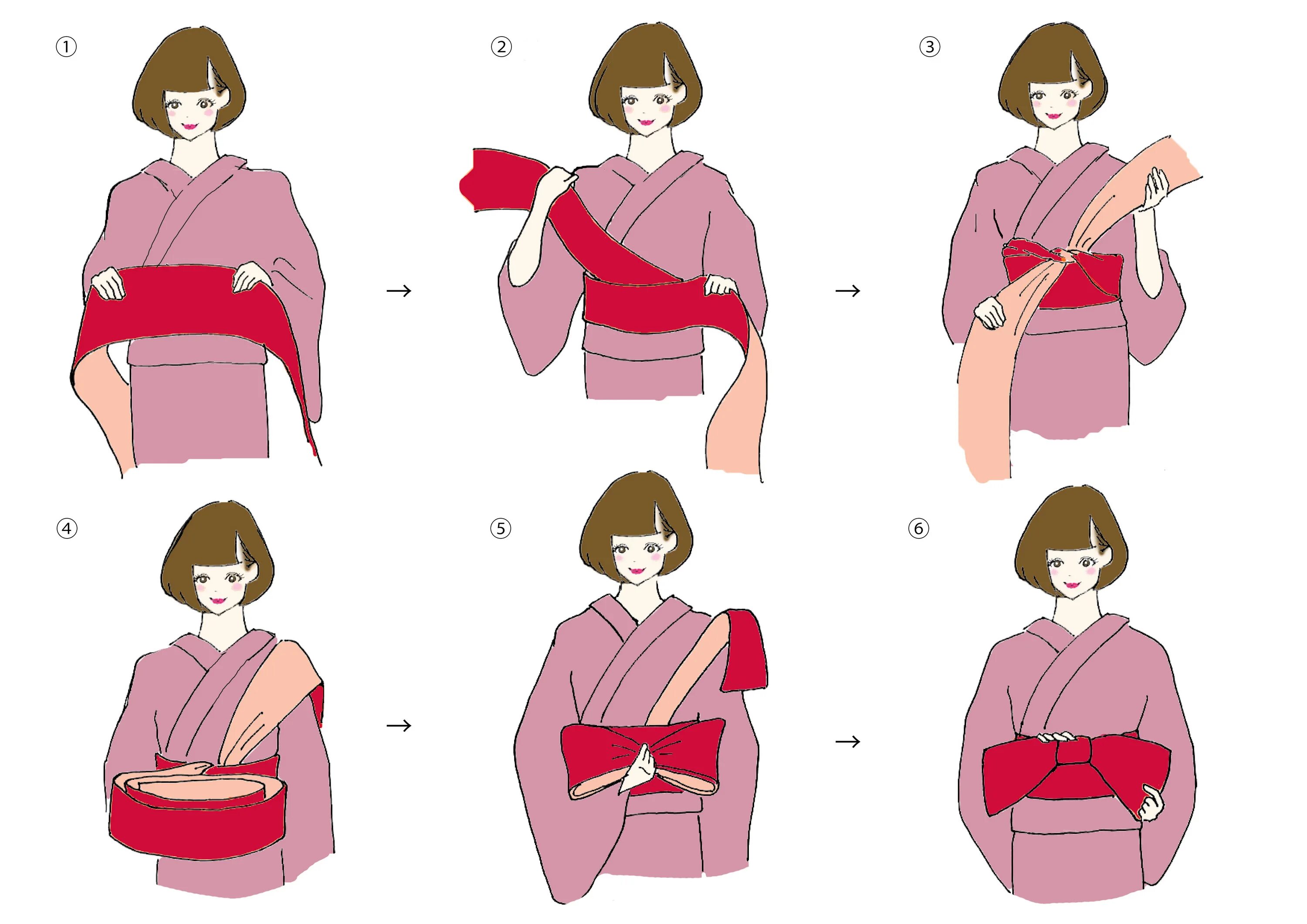 ①

→

②

→

③

④

→

⑤

→

⑥