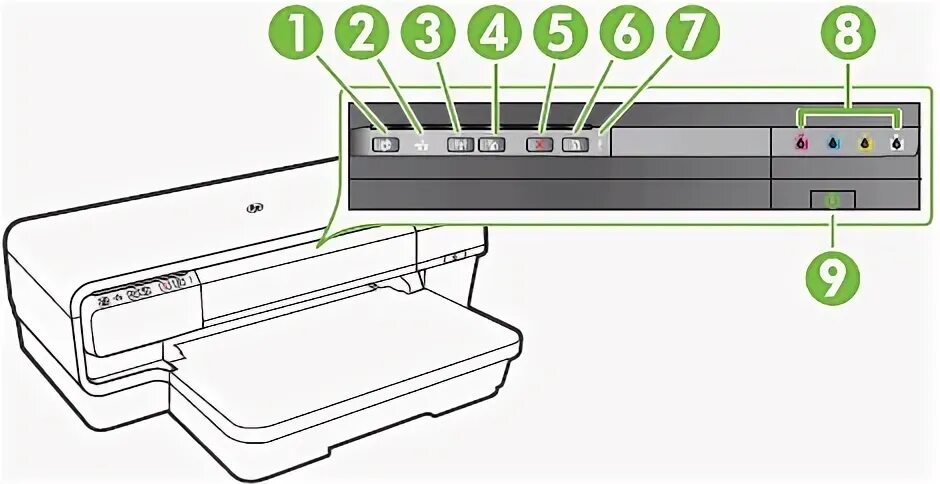 1
2
3
4
5
6
7
8
9