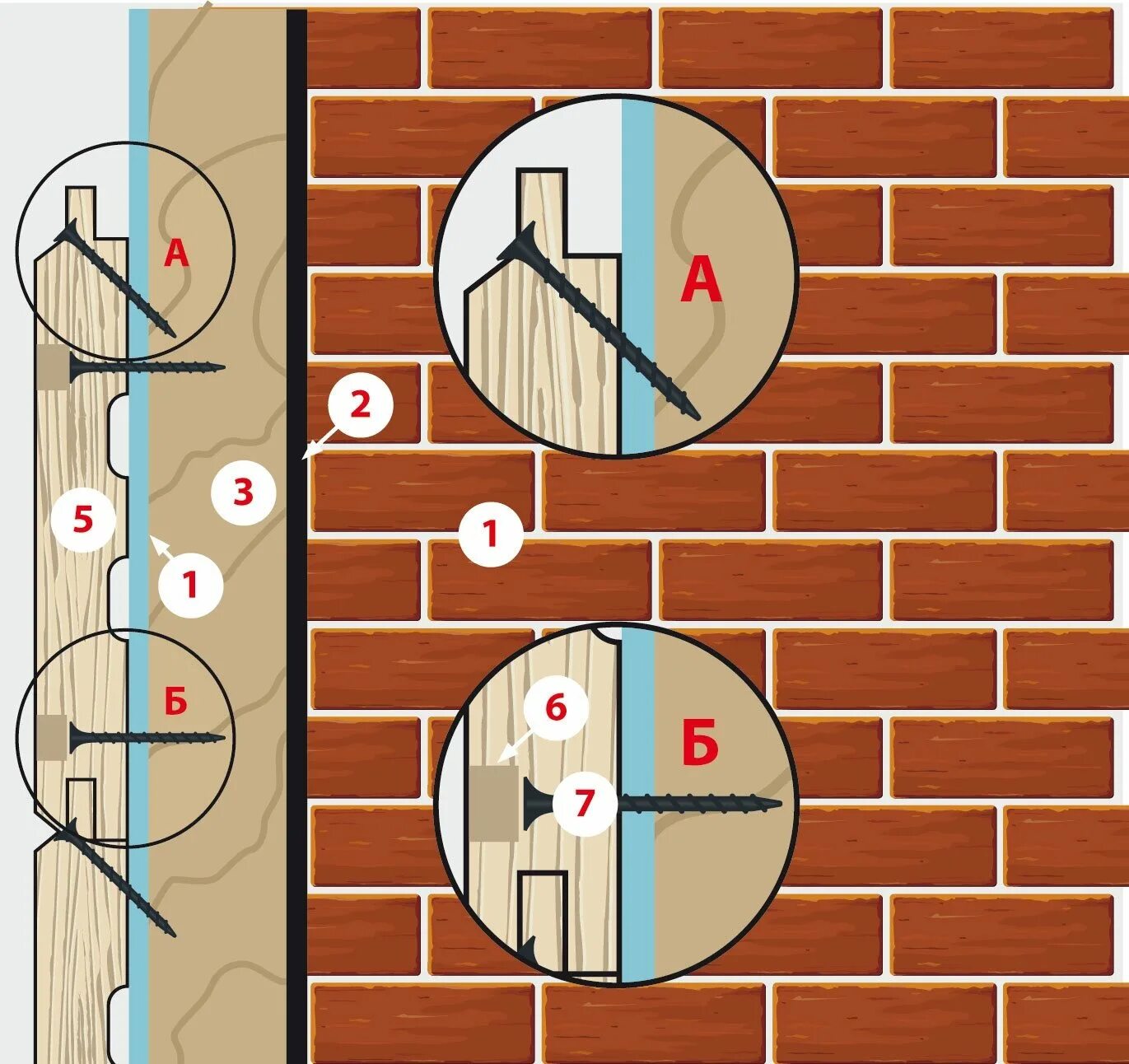 А
А
2
3
5
1
1
Б
6
Б
7