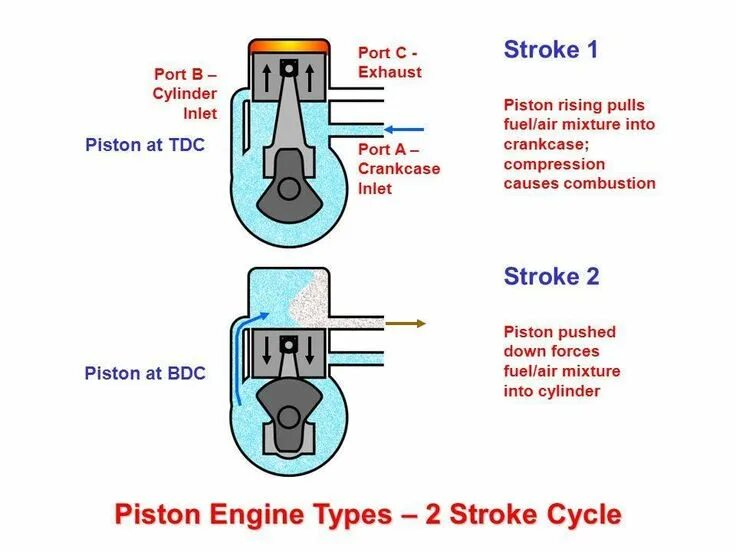 Port B – Cylinder Inlet

Port C - Exhaust

Stroke 1

Piston at TDC

Port A – Crankcase Inlet

Piston rising pulls fuel/air mixture into crankcase; compression causes combustion

Stroke 2

Piston at BDC

Piston pushed down forces fuel/air mixture into cylinder

Piston Engine Types – 2 Stroke Cycle