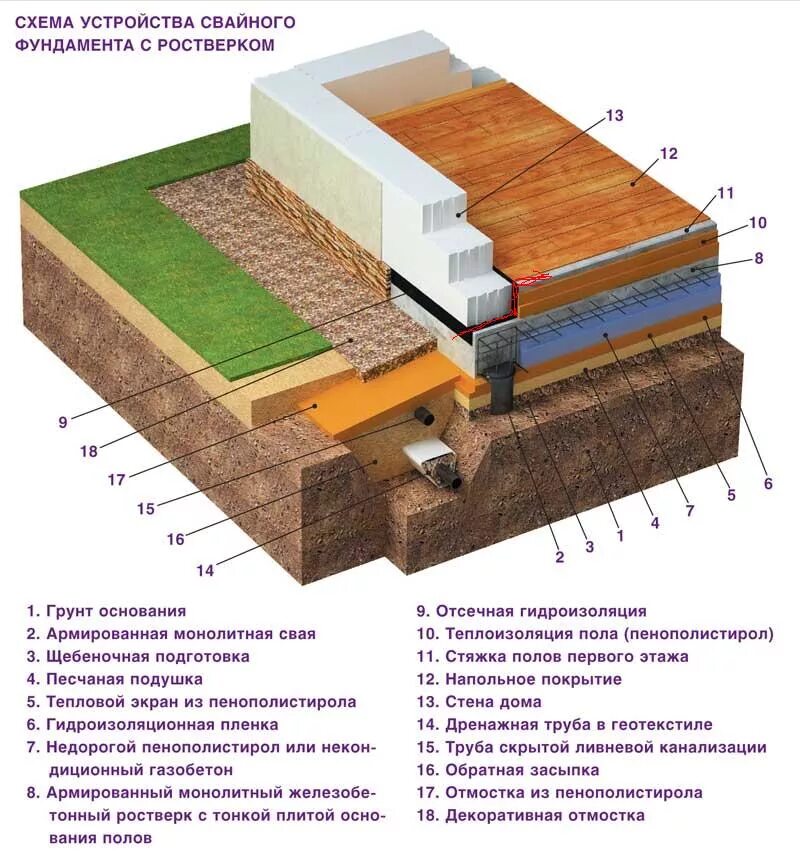 СХЕМА УСТРОЙСТВА СВАЙНОГО ФУНДАМЕНТА С РОСТВЕРКОМ

13
12
11
10
8
9
18
17
15
16
14
2
3
1
4
7
5
6

1. Грунт основания
2. Армированная монолитная свая
3. Щебеночная подготовка
4. Песчаная подушка
5. Тепловой экран из пенополистирола
6. Гидроизоляционная пленка
7. Недорогой пенополистирол или некондиционный газобетон
8. Армированный монолитный железобетонный ростверк с тонкой плитой основания полов

9. Отсечная гидроизоляция
10. Теплоизоляция пола (пенополистирол)
11. Стяжка полов первого этажа
12. Напольное покрытие
13. Стена дома
14. Дренажная труба в геотекстиле
15. Труба скрытой ливневой канализации
16. Обратная засыпка
17. Отмостка из пенополистирола
18. Декоративная отмостка