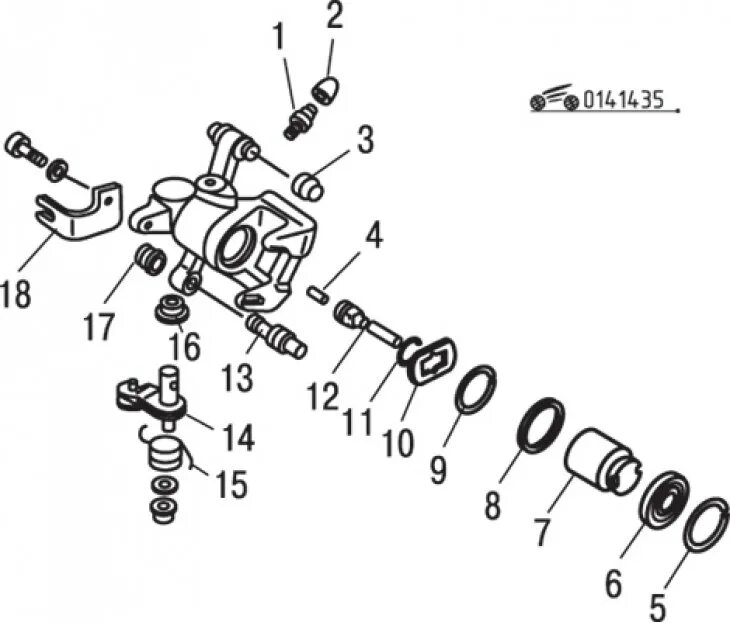 1
2
0141435
3
4
18
17
16
13
12
11
10
9
14
15
8
7
6
5