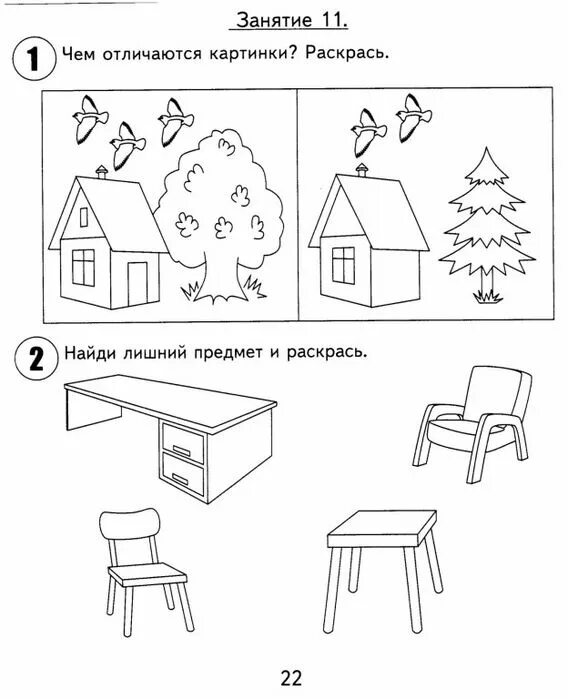 Занятие 11.

1 Чем отличаются картинки? Раскрась.

2 Найди лишний предмет и раскрась.

22