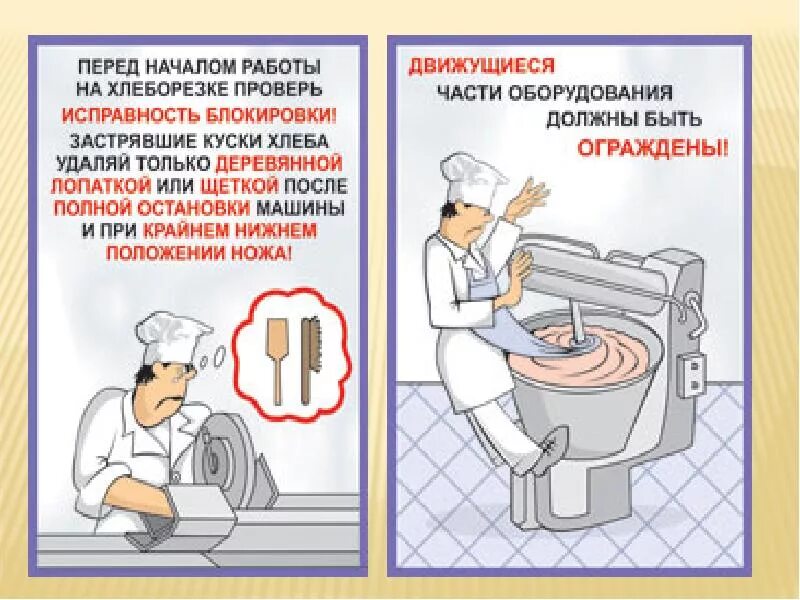 ПЕРЕД НАЧАЛОМ РАБОТЫ НА ХЛЕБОРЕЗКЕ ПРОВЕРЬ ИСПРАВНОСТЬ БЛОКИРОВКИ!

ЗАСТРЯВШИЕ КУСКИ ХЛЕБА УДАЛЯЙ ТОЛЬКО ДЕРЕВЯННОЙ ЛОПАТКОЙ ИЛИ ЩЕТКОЙ ПОСЛЕ ПОЛНОЙ ОСТАНОВКИ МАШИНЫ И ПРИ КРАЙНЕМ НИЖНЕМ ПОЛОЖЕНИИ НОЖА!

ДВИЖУЩИЕСЯ ЧАСТИ ОБОРУДОВАНИЯ ДОЛЖНЫ БЫТЬ ОГРАЖДЕНЫ!