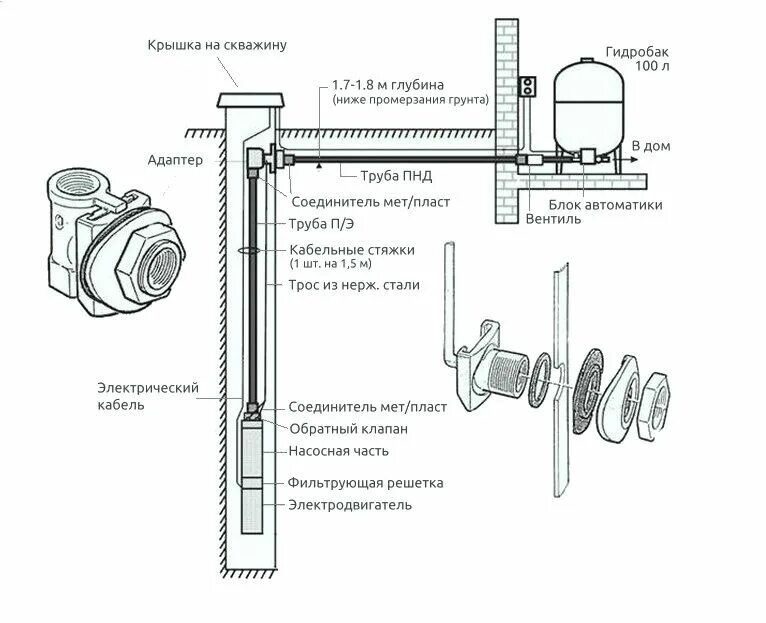 Крышка на скважину

1.7-1.8 м глубина
(ниже промерзания грунта)

Гидробак
100 л

В дом

Адаптер

Труба ПНД

Соединитель мет/пласт

Блок автоматики

Вентиль

Труба П/Э

Кабельные стяжки
(1 шт. на 1,5 м)

Трос из нерж. стали

Электрический кабель

Соединитель мет/пласт

Обратный клапан

Насосная часть

Фильтрующая решетка

Электродвигатель