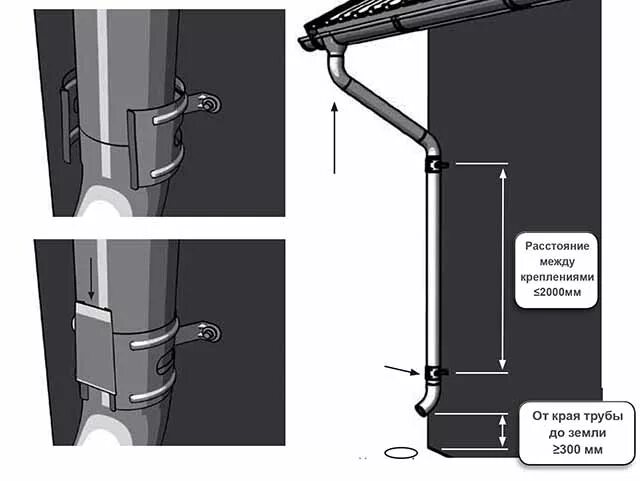 Расстояние между креплениями ≤2000мм

От края трубы до земли ≥300 мм