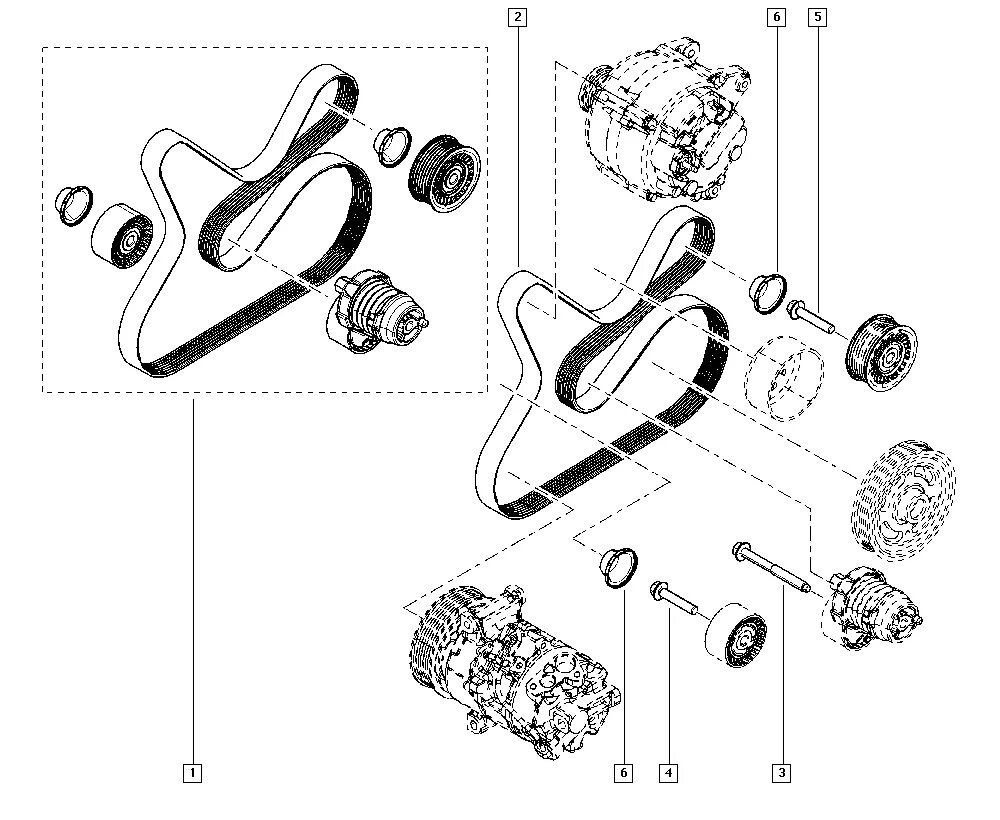 2
6
5
1
6
4
3