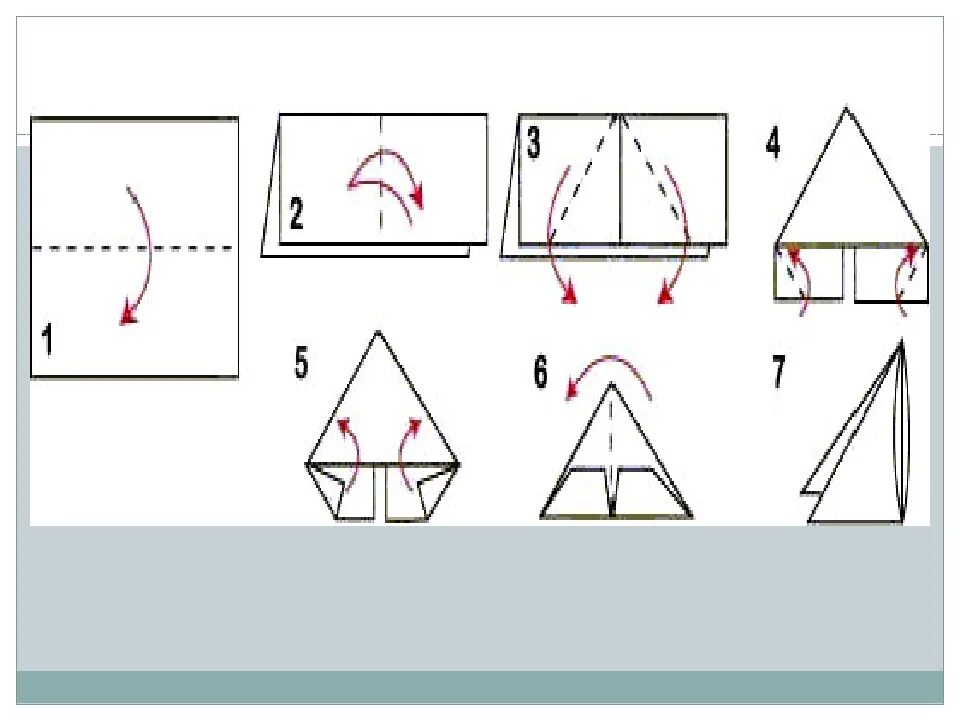 1
2
3
4
5
6
7