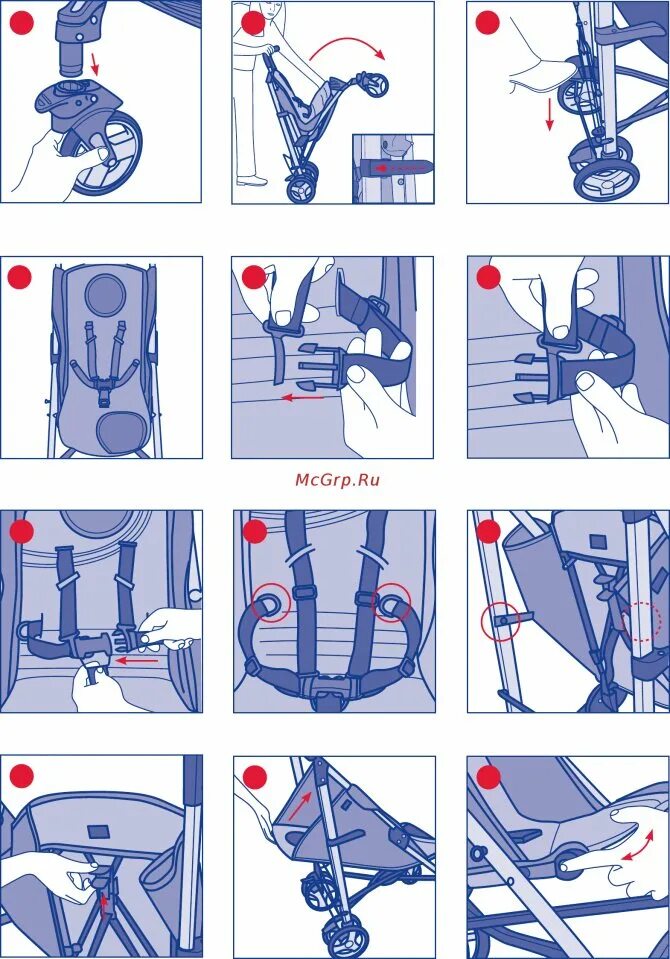 McGrp.Ru