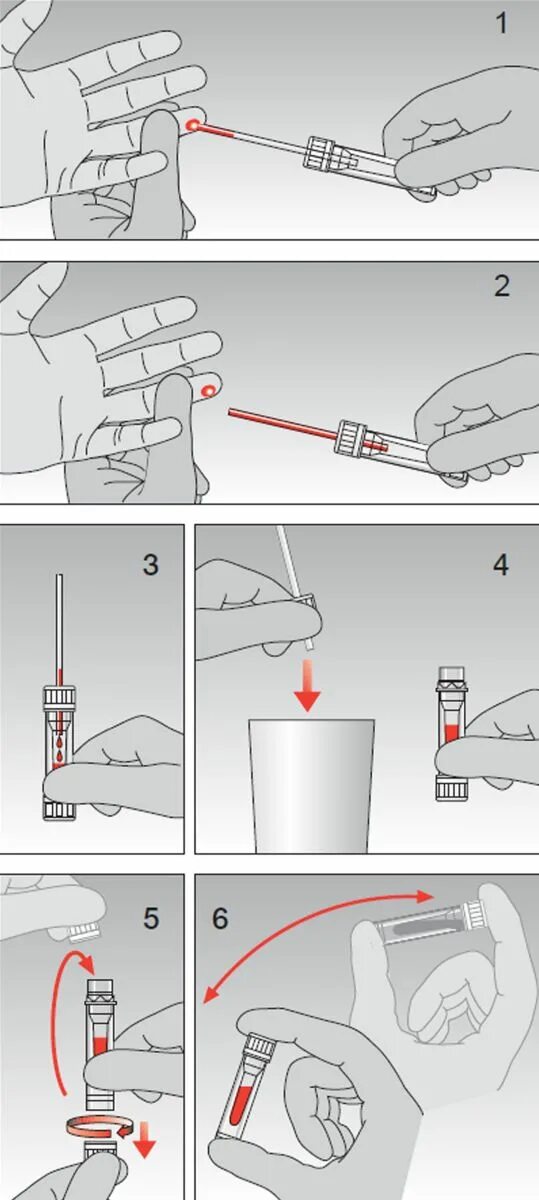 1

2

3

4

5

6