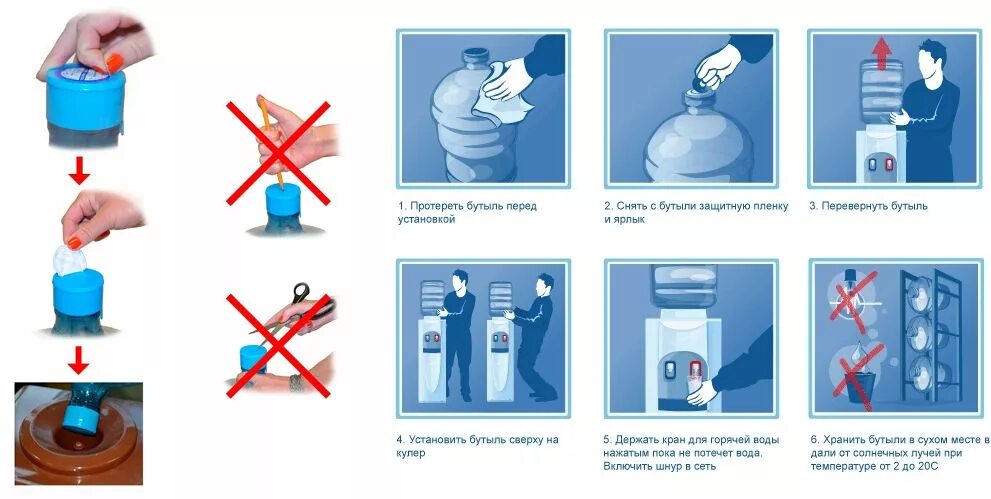 1. Протереть бутыль перед установкой

2. Снять с бутыли защитную пленку и ярлык

3. Перевернуть бутыль

4. Установить бутыль сверху на кулер

5. Держать кран для горячей воды нажатым пока не потечет вода. Включить шнур в сеть

6. Хранить бутыли в сухом месте в дали от солнечных лучей при температуре от 2 до 20С