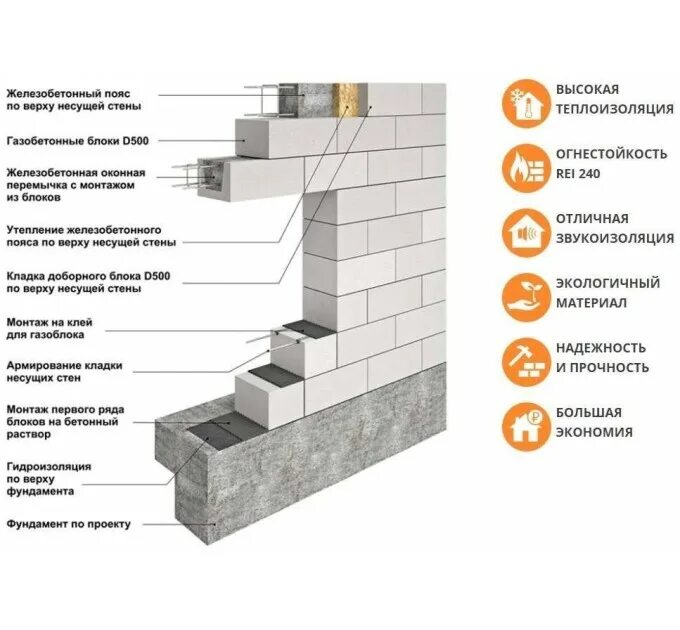 Железобетонный пояс по верху несущей стены

Газобетонные блоки D500

Железобетонная оконная перемычка с монтажом из блоков

Утепление железобетонного пояса по верху несущей стены

Кладка доборного блока D500 по верху несущей стены

Монтаж на клей для газоблока

Армирование кладки несущих стен

Монтаж первого ряда блоков на бетонный раствор

Гидроизоляция по верху фундамента

Фундамент по проекту

ВЫСОКАЯ ТЕПЛОИЗОЛЯЦИЯ

ОГНЕСТОЙКОСТЬ REI 240

ОТЛИЧНАЯ ЗВУКОИЗОЛЯЦИЯ

ЭКОЛОГИЧНЫЙ МАТЕРИАЛ

НАДЕЖНОСТЬ И ПРОЧНОСТЬ

БОЛЬШАЯ ЭКОНОМИЯ