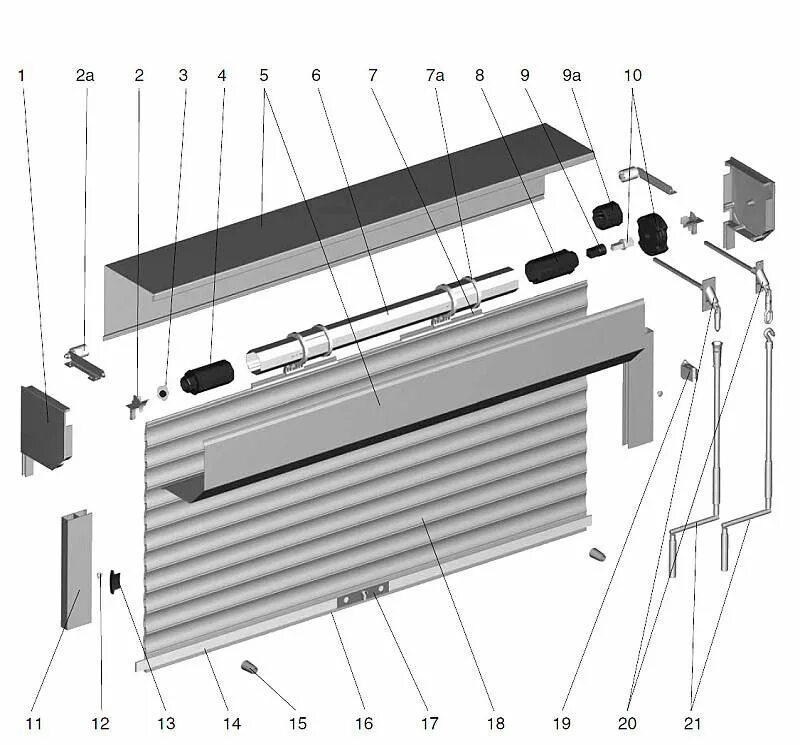 1 2a 2 3 4 5 6 7 7a 8 9 9a 10

11 12 13 14 15 16 17 18 19 20 21