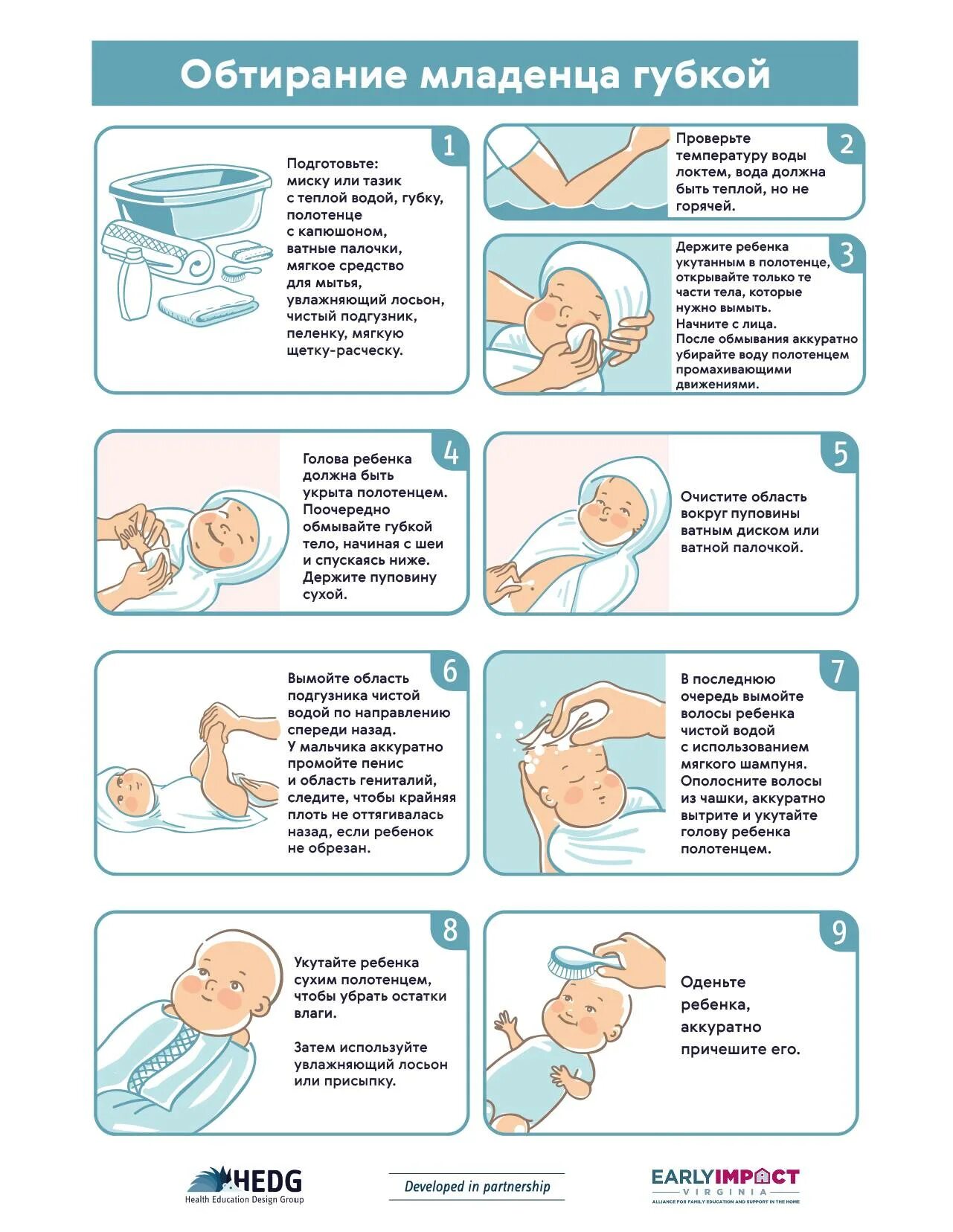 Обтирание младенца губкой

1

Подготовьте: миску или тазик с теплой водой, губку, полотенце с капюшоном, ватные палочки, мягкое средство для мытья, увлажняющий лосьон, чистый подгузник, пеленку, мягкую щетку-расческу.

2

Проверьте температуру воды локтем, вода должна быть теплой, но не горячей.

3

Держите ребенка укутанным в полотенце, открывайте только те части тела, которые нужно вымыть.
Начните с лица.
После обмывания аккуратно убирайте воду полотенцем промахивающими движениями.

4

Голова ребенка должна быть укрыта полотенцем. Поочередно обмывайте губкой тело, начиная с шеи и спускаясь ниже. Держите пуповину сухой.

5

Очистите область вокруг пуповины ватным диском или ватной палочкой.

6

Вымойте область подгузника чистой водой по направлению спереди назад.
У мальчика аккуратно промойте пенис и область гениталий, следите, чтобы крайняя плоть не оттягивалась назад, если ребенок не обрезан.

7

В последнюю очередь вымойте волосы ребенка чистой водой с использованием мягкого шампуня. Ополосните волосы из чашки, аккуратно вытрите и укутайте голову ребенка полотенцем.

8

Укутайте ребенка сухим полотенцем, чтобы убрать остатки влаги.

Затем используйте увлажняющий лосьон или присыпку.

9

Оденьте ребенка, аккуратно причешите его.

HEDG
Health Education Design Group

Developed in partnership

EARLY IMPACT
VIRGINIA
ALLIANCE FOR FAMILY EDUCATION AND SUPPORT IN THE HOME