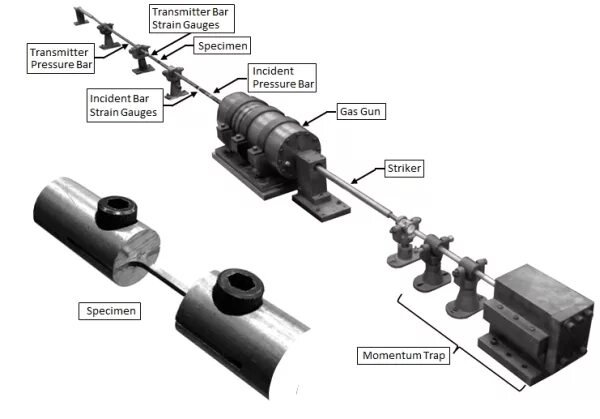 Transmitter Bar Strain Gauges

Transmitter Pressure Bar

Specimen

Incident Pressure Bar

Incident Bar Strain Gauges

Gas Gun

Striker

Specimen

Momentum Trap