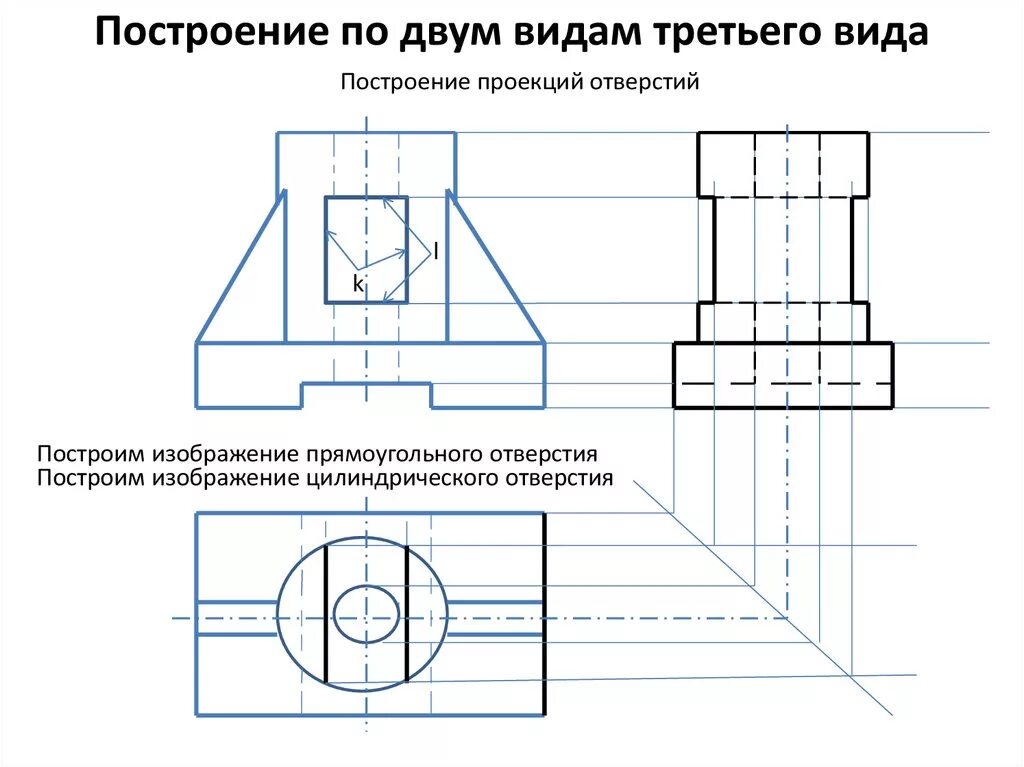 Построение по двум видам третьего вида

Построение проекций отверстий

l

k

Построим изображение прямоугольного отверстия
Построим изображение цилиндрического отверстия