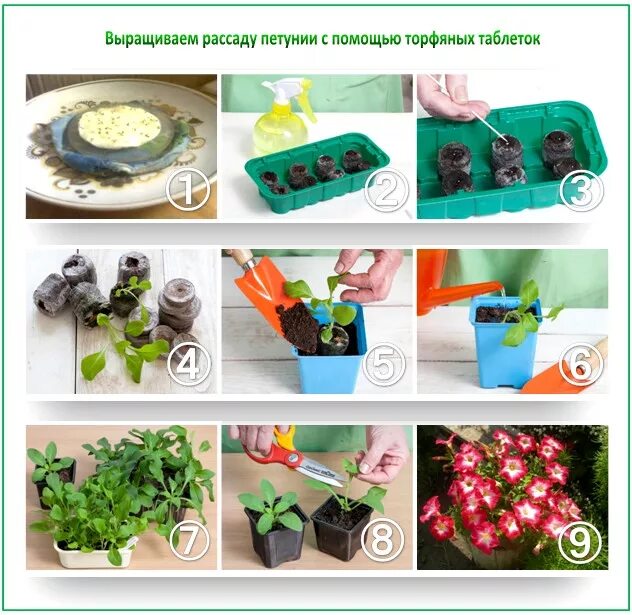 Выращиваем рассаду петунии с помощью торфяных таблеток

①

②

③

④

⑤

⑥

⑦

⑧

⑨