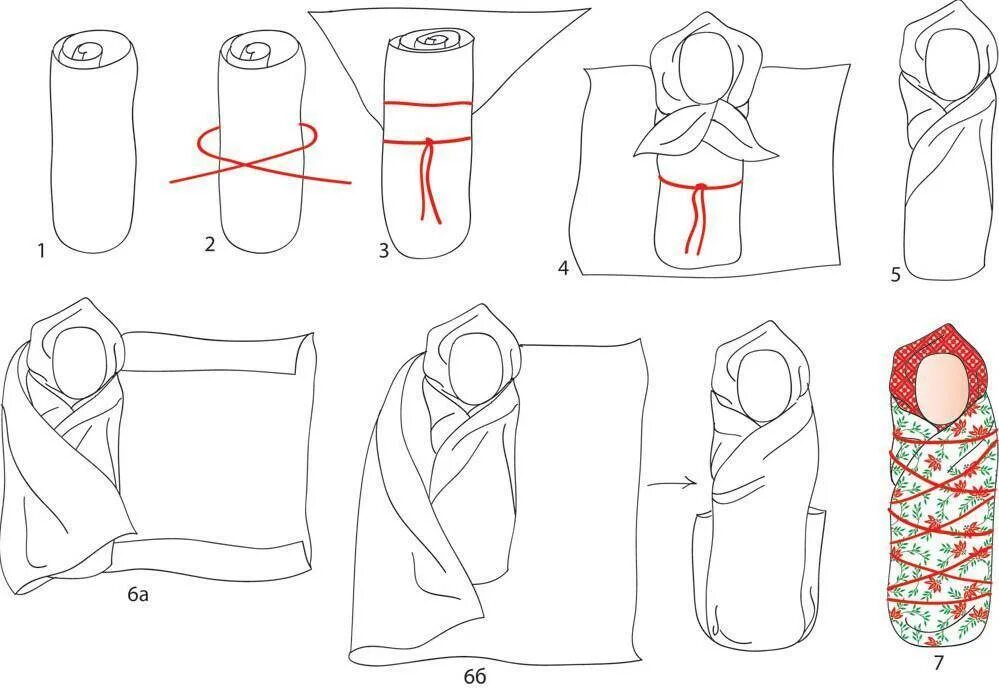 1
2
3
4
5
6а
6б
7