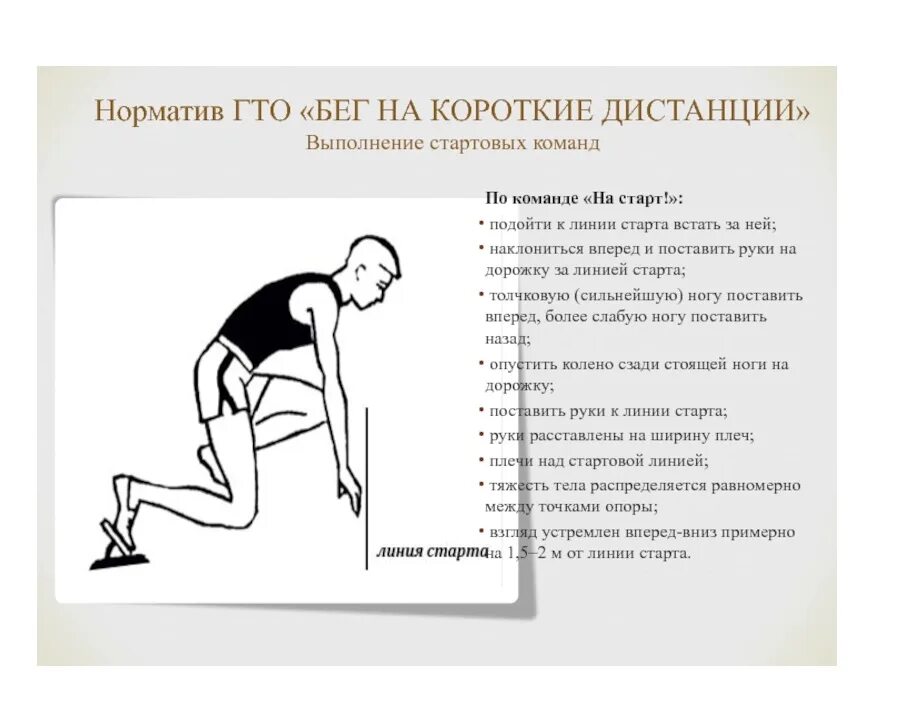 Норматив ГТО «БЕГ НА КОРОТКИЕ ДИСТАНЦИИ»
Выполнение стартовых команд

линия старта

По команде «На старт!»:
• подойти к линии старта встать за ней;
• наклониться вперед и поставить руки на дорожку за линией старта;
• толчковую (сильнейшую) ногу поставить вперед, более слабую ногу поставить назад;
• опустить колено сзади стоящей ноги на дорожку;
• поставить руки к линии старта;
• руки расставлены на ширину плеч;
• плечи над стартовой линией;
• тяжесть тела распределяется равномерно между точками опоры;
• взгляд устремлен вперед-вниз примерно на 1,5–2 м от линии старта.