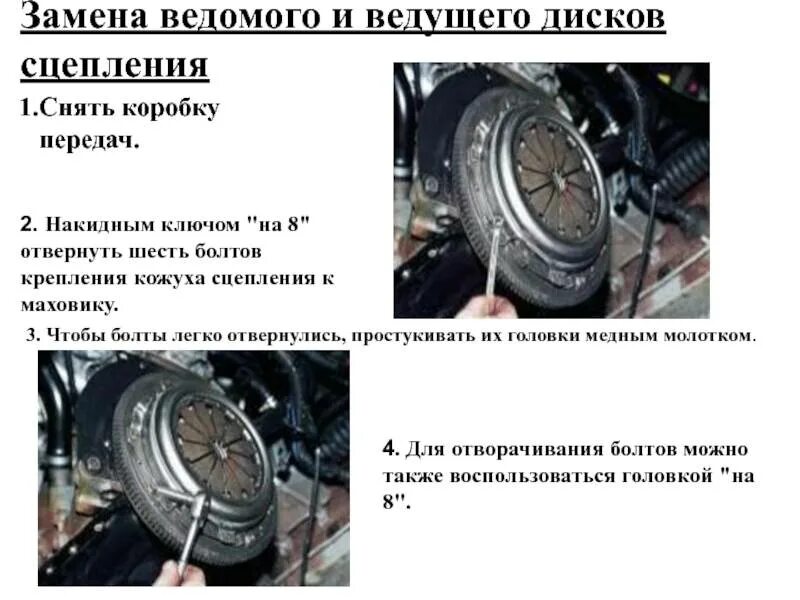 Замена ведомого и ведущего дисков сцепления

1.Снять коробку передач.

2. Накидным ключом "на 8" отвернуть шесть болтов крепления кожуха сцепления к маховику.

3. Чтобы болты легко отвернулись, простукивать их головки медным молотком.

4. Для отворачивания болтов можно также воспользоваться головкой "на 8".