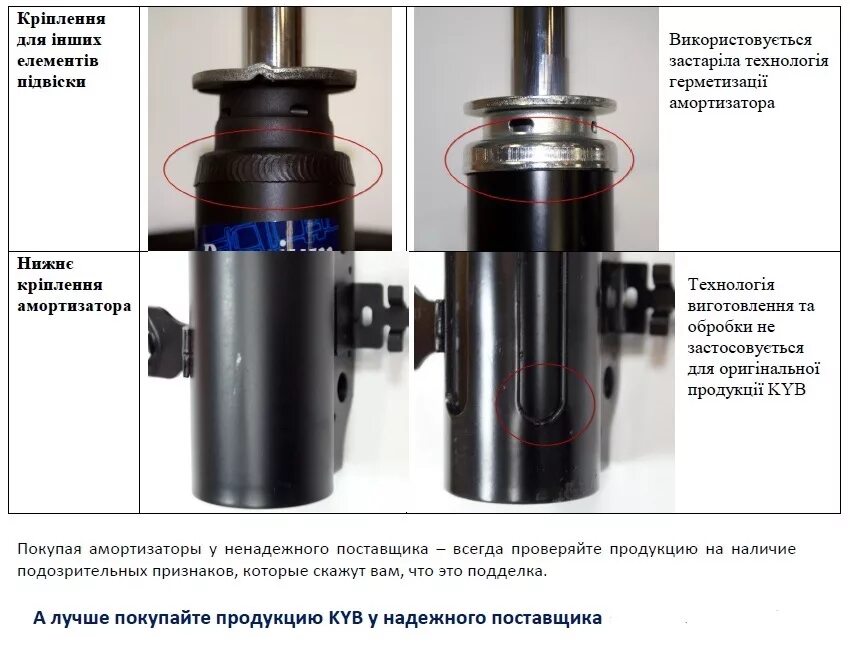 | Кріплення для інших елементів підвіски | | Використовується застаріла технологія герметизації амортизатора |
|---|---|---|
| Нижнє кріплення амортизатора | | Технологія виготовлення та обробки не застосовується для оригінальної продукції KYB |

Покупая амортизаторы у ненадежного поставщика – всегда проверяйте продукцию на наличие подозрительных признаков, которые скажут вам, что это подделка.

А лучше покупайте продукцию KYB у надежного поставщика