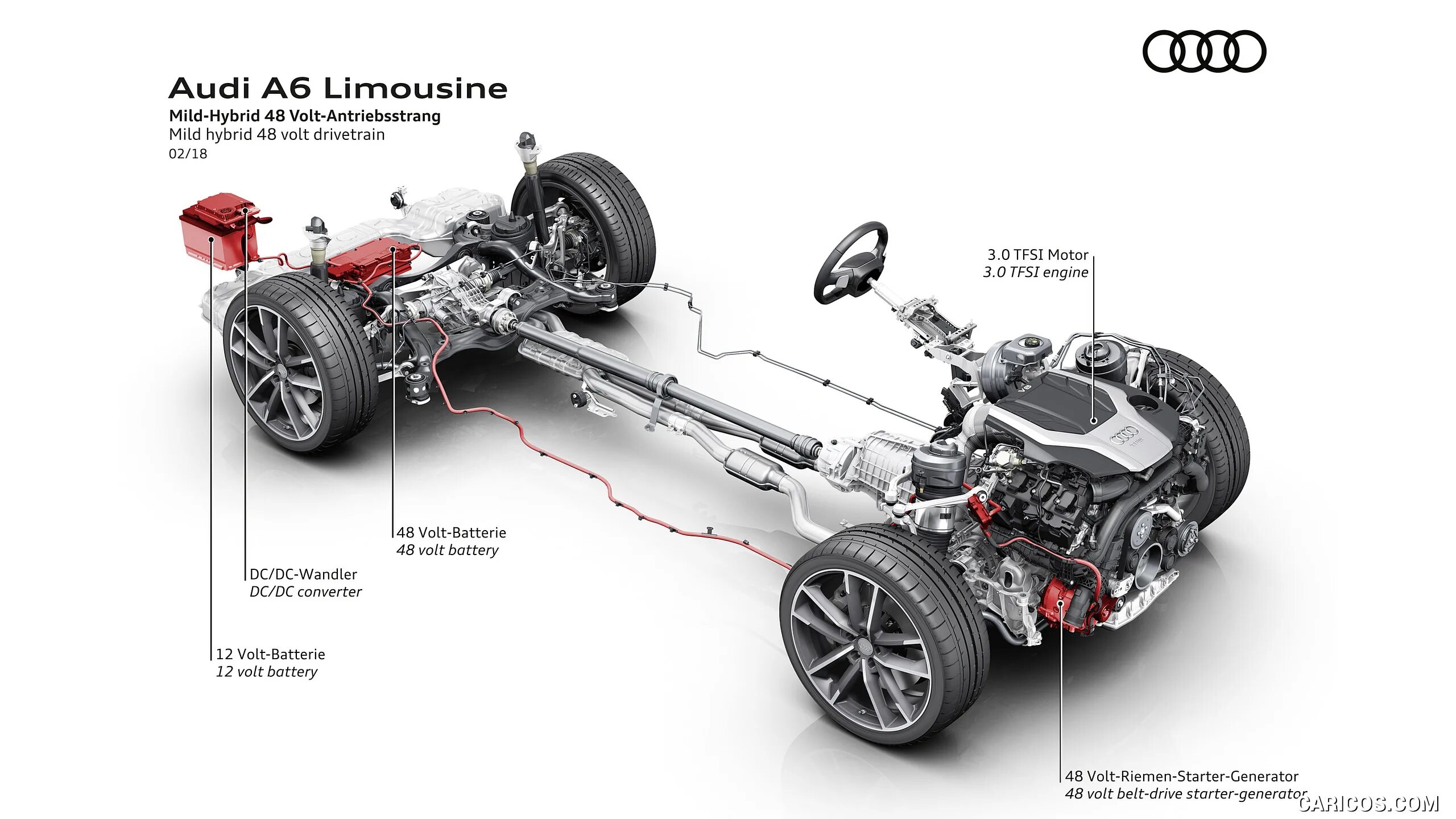 Audi A6 Limousine
Mild-Hybrid 48 Volt-Antriebsstrang
Mild hybrid 48 volt drivetrain
02/18

3.0 TFSI Motor
3.0 TFSI engine

48 Volt-Batterie
48 volt battery

DC/DC-Wandler
DC/DC converter

12 Volt-Batterie
12 volt battery

48 Volt-Riemen-Starter-Generator
48 volt belt-drive starter-generator

CARICOS.COM