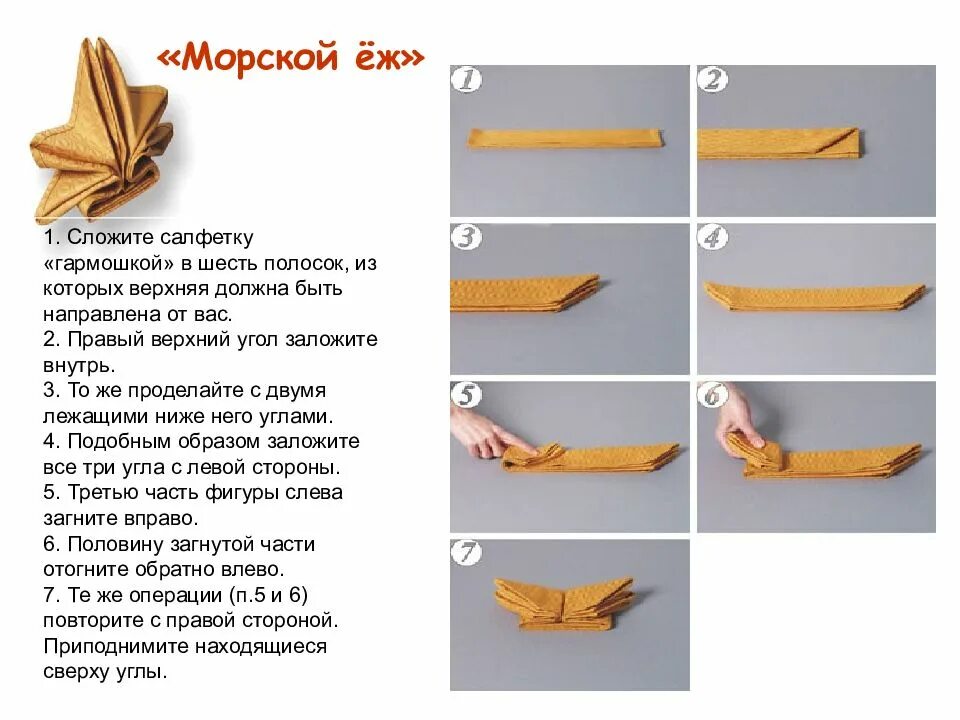 «Морской ёж»

1. Сложите салфетку «гармошкой» в шесть полосок, из которых верхняя должна быть направлена от вас.
2. Правый верхний угол заложите внутрь.
3. То же проделайте с двумя лежащими ниже него углами.
4. Подобным образом заложите все три угла с левой стороны.
5. Третью часть фигуры слева загните вправо.
6. Половину загнутой части отогните обратно влево.
7. Те же операции (п.5 и 6) повторите с правой стороной. Приподнимите находящиеся сверху углы.

1
2
3
4
5
6
7