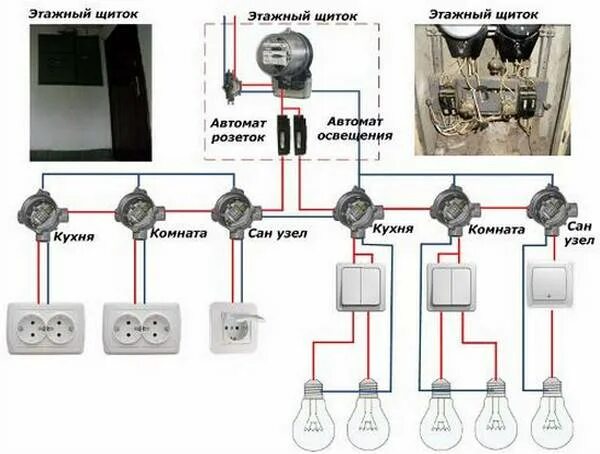 Этажный щиток

Этажный щиток

Этажный щиток

Автомат розеток

Автомат освещения

Кухня

Комната

Сан узел

Кухня

Комната

Сан узел