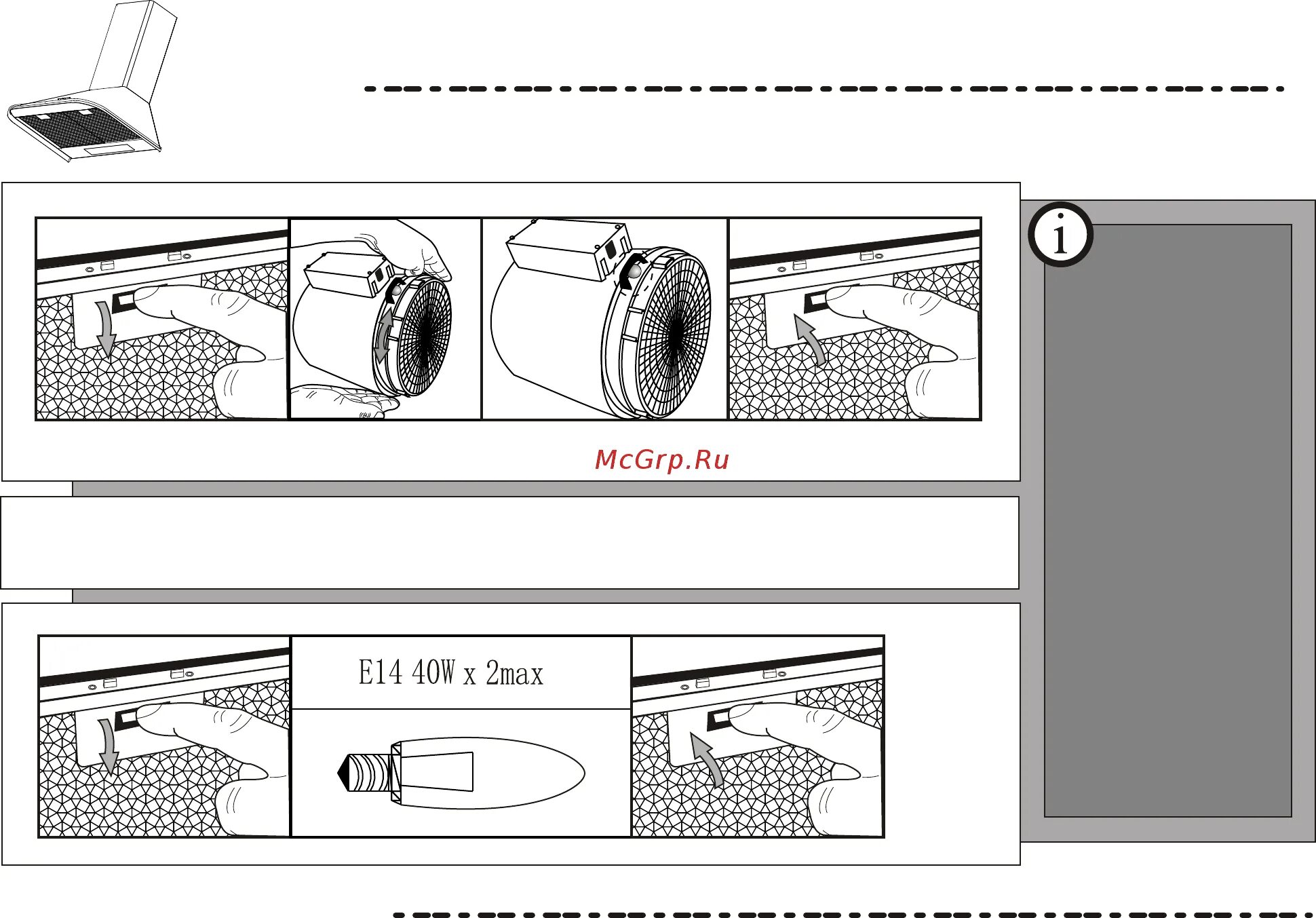 i

McGrp.Ru

E14 40W x 2max