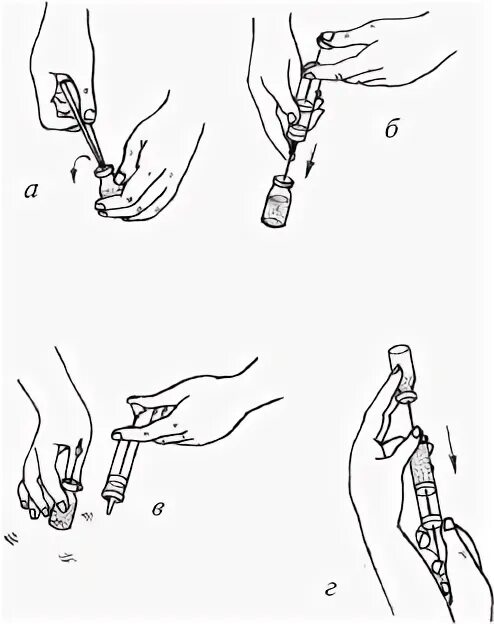 а

б

в

г