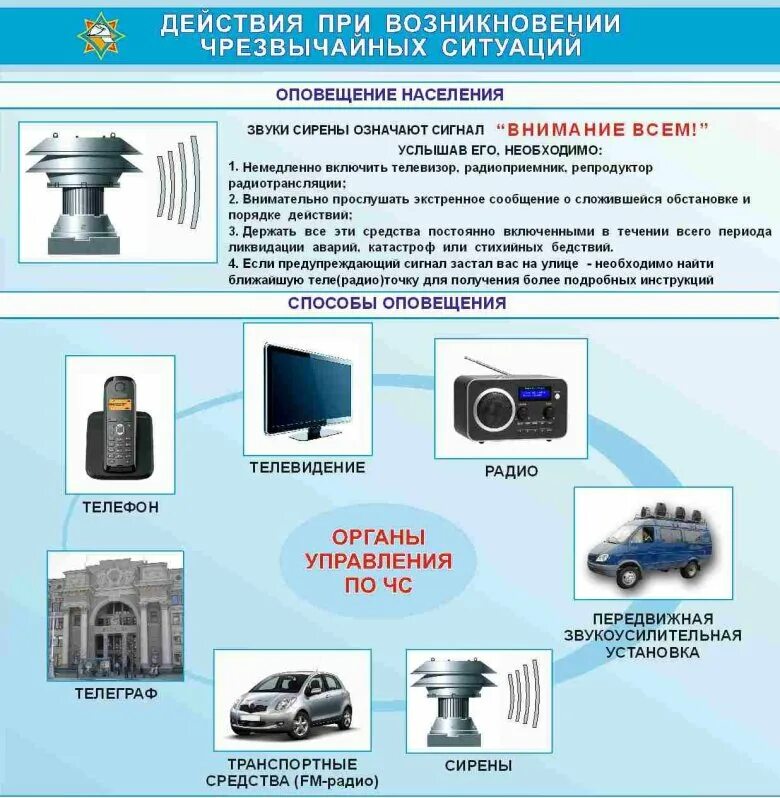 ДЕЙСТВИЯ ПРИ ВОЗНИКНОВЕНИИ ЧРЕЗВЫЧАЙНЫХ СИТУАЦИЙ

ОПОВЕЩЕНИЕ НАСЕЛЕНИЯ

ЗВУКИ СИРЕНЫ ОЗНАЧАЮТ СИГНАЛ "ВНИМАНИЕ ВСЕМ!"
УСЛЫШАВ ЕГО, НЕОБХОДИМО:
1. Немедленно включить телевизор, радиоприемник, репродуктор радиотрансляции;
2. Внимательно прослушать экстренное сообщение о сложившейся обстановке и порядке действий;
3. Держать все эти средства постоянно включенными в течении всего периода ликвидации аварий, катастроф или стихийных бедствий.
4. Если предупреждающий сигнал застал вас на улице - необходимо найти ближайшую теле(радио)точку для получения более подробных инструкций

СПОСОБЫ ОПОВЕЩЕНИЯ

ТЕЛЕФОН

ТЕЛЕВИДЕНИЕ

РАДИО

ОРГАНЫ УПРАВЛЕНИЯ ПО ЧС

ПЕРЕДВИЖНАЯ ЗВУКОУСИЛИТЕЛЬНАЯ УСТАНОВКА

ТЕЛЕГРАФ

ТРАНСПОРТНЫЕ СРЕДСТВА (FM-радио)

СИРЕНЫ