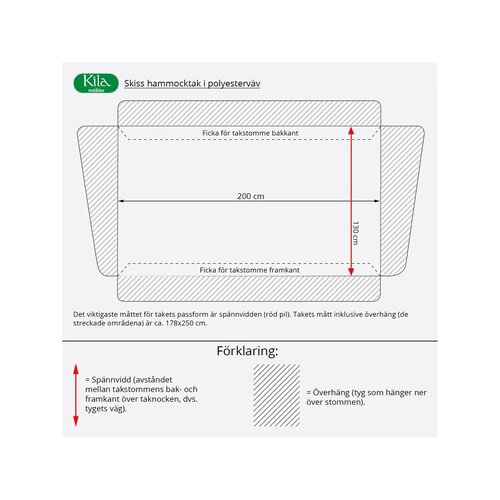 Kila möbler

Skiss hammocktak i polyesterväv

Ficka för takstomme bakkant

200 cm

130 cm

Ficka för takstomme framkant

Det viktigaste måttet för takets passform är spännvidden (röd pil). Takets mått inklusive överhäng (de streckade områdena) är ca. 178x250 cm.

Förklaring:

= Spännvidd (avståndet mellan takstommens bak- och framkant över taknocken, dvs. tygets väg).

= Överhäng (tyg som hänger ner över stommen).